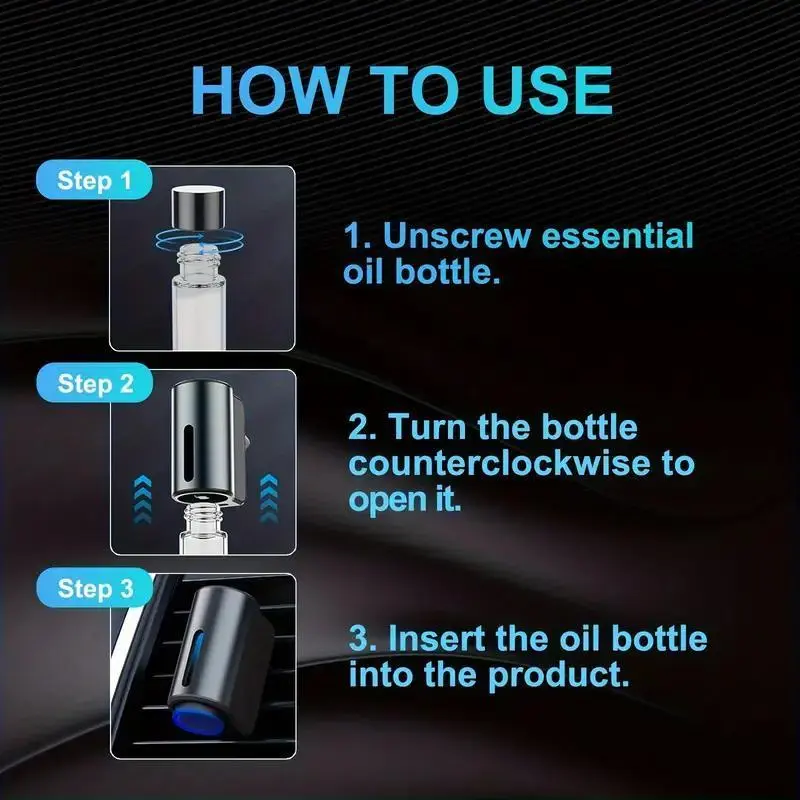 HOW TO USE

Step 1

1. Unscrew essential oil bottle.

Step 2

2. Turn the bottle counterclockwise to open it.

Step 3

3. Insert the oil bottle into the product.