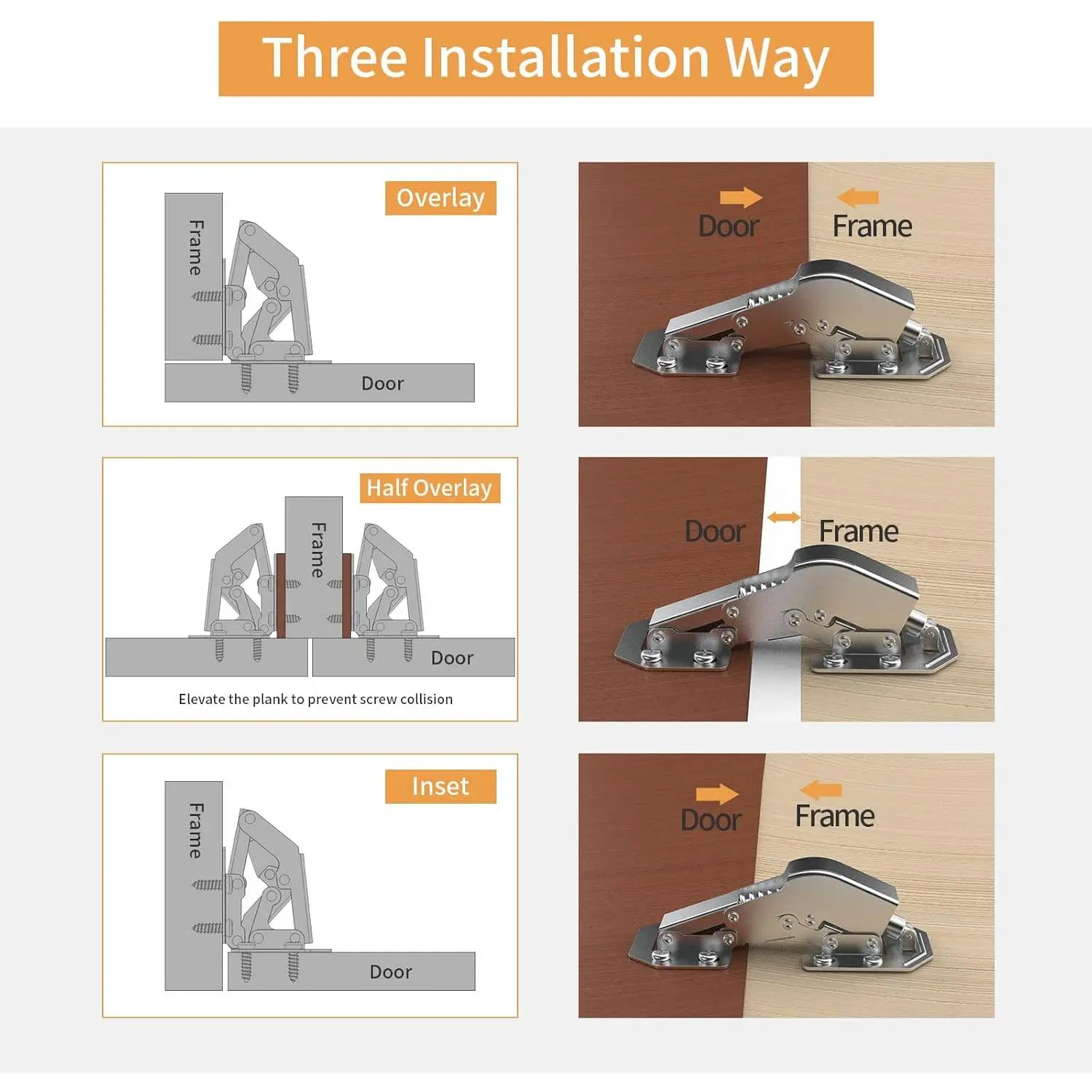 Three Installation Way

Overlay

Frame

Door

Door

Frame

Half Overlay

Frame

Door

Elevate the plank to prevent screw collision

Door

Frame

Inset

Frame

Door

Door

Frame