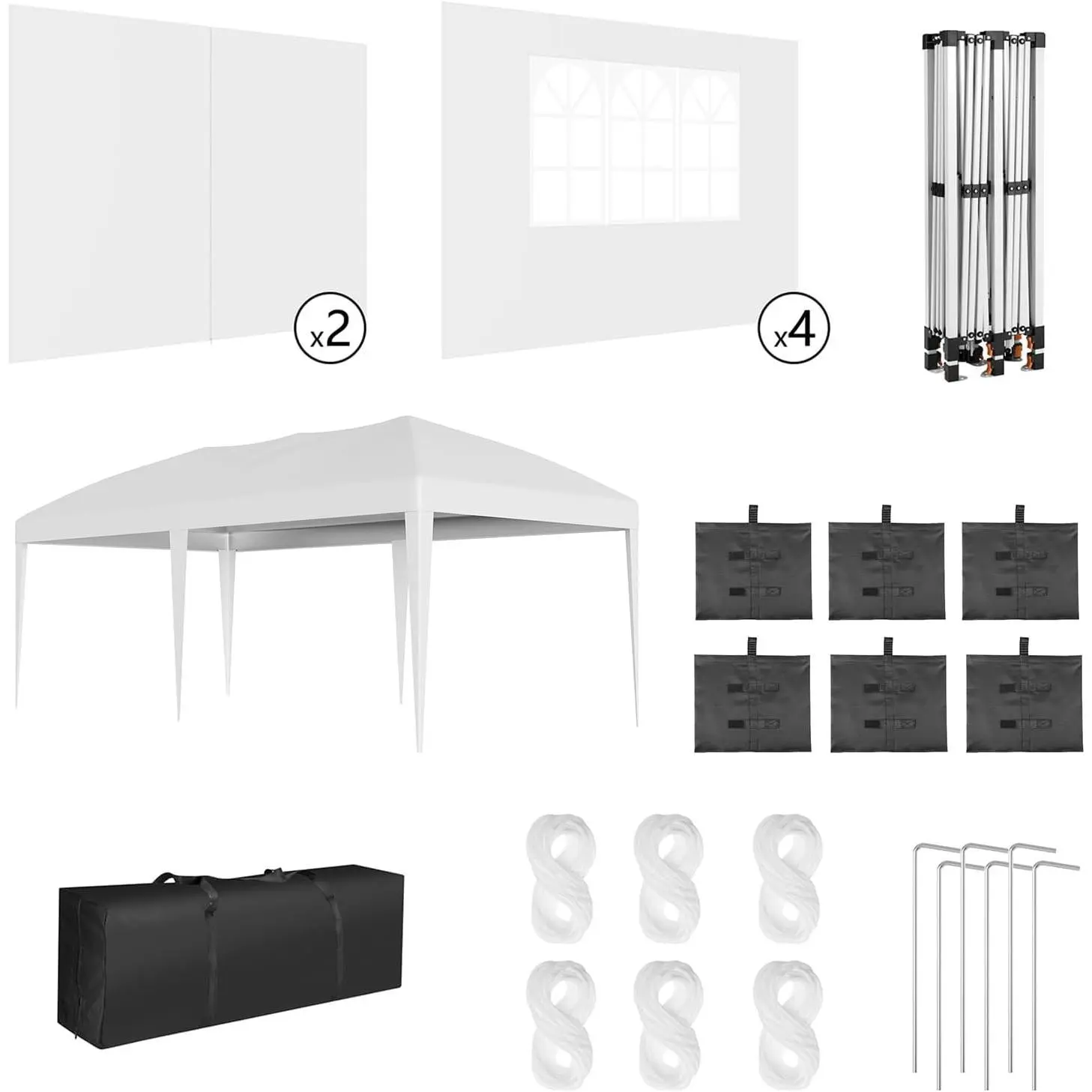 x2

x4