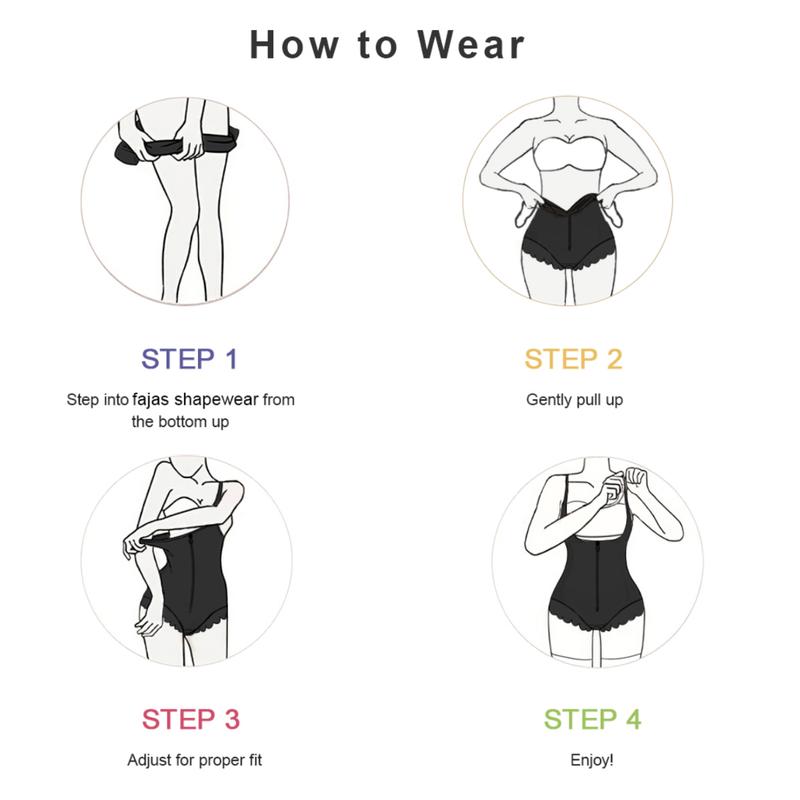 How to Wear

STEP 1

Step into fajas shapewear from the bottom up

STEP 2

Gently pull up

STEP 3

Adjust for proper fit

STEP 4

Enjoy!