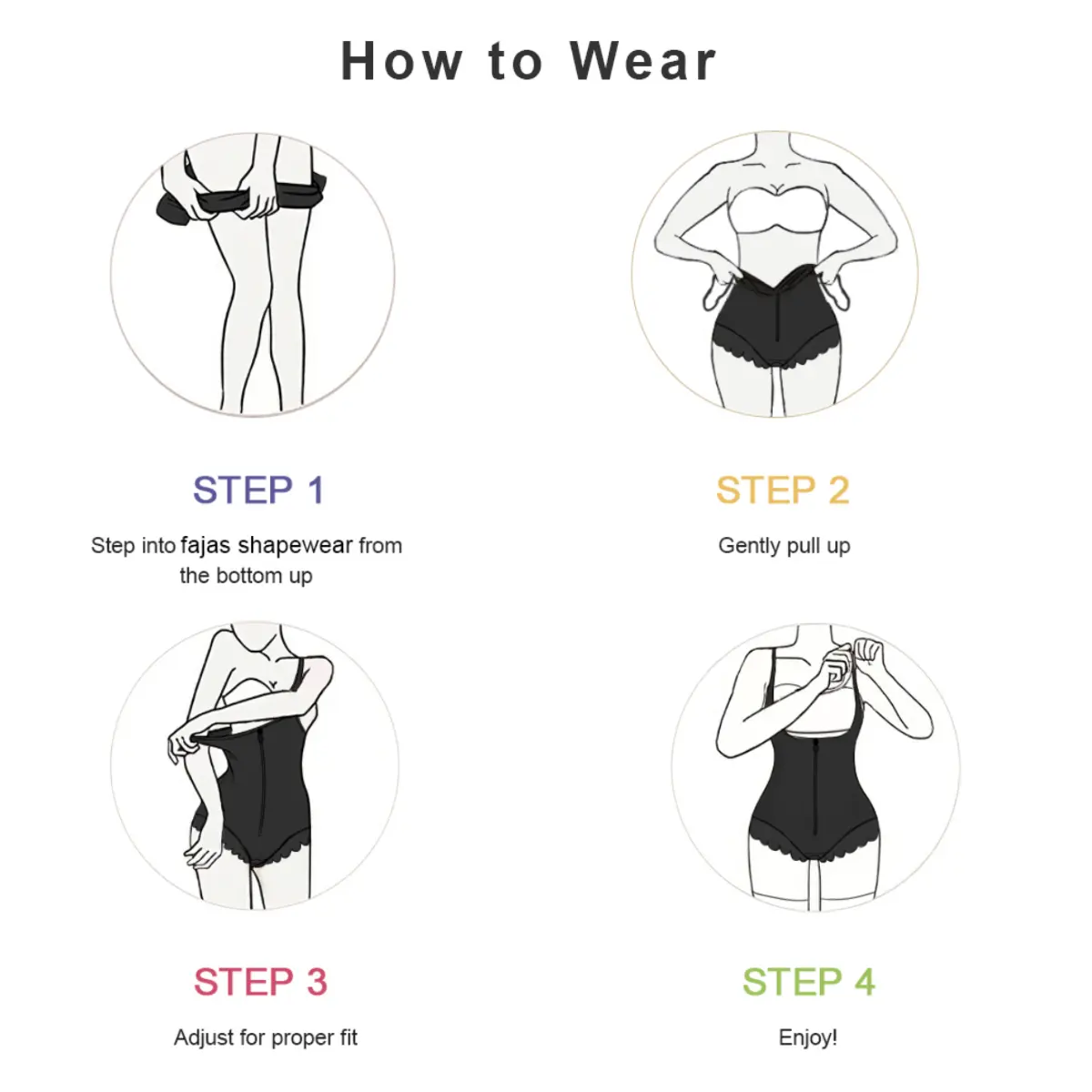 How to Wear

STEP 1

Step into fajas shapewear from the bottom up

STEP 2

Gently pull up

STEP 3

Adjust for proper fit

STEP 4

Enjoy!