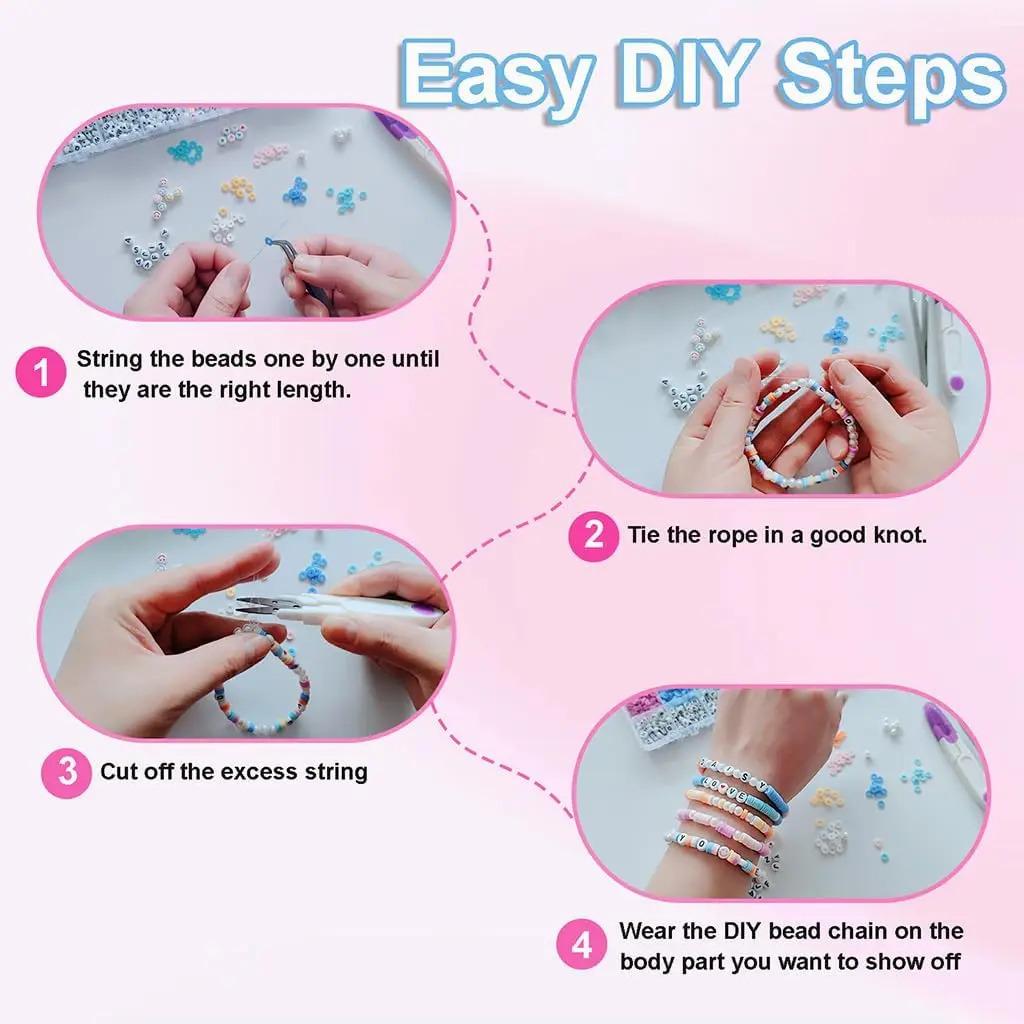 Easy DIY Steps

1 String the beads one by one until they are the right length.

2 Tie the rope in a good knot.

3 Cut off the excess string

4 Wear the DIY bead chain on the body part you want to show off