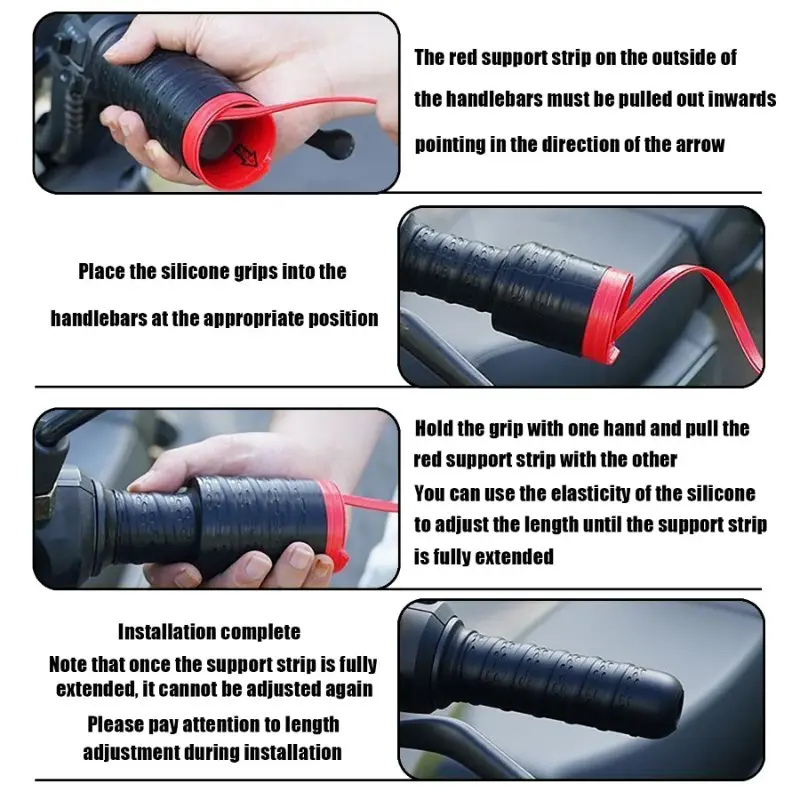 The red support strip on the outside of the handlebars must be pulled out inwards pointing in the direction of the arrow

Place the silicone grips into the handlebars at the appropriate position

Hold the grip with one hand and pull the red support strip with the other
You can use the elasticity of the silicone to adjust the length until the support strip is fully extended

Installation complete
Note that once the support strip is fully extended, it cannot be adjusted again
Please pay attention to length adjustment during installation