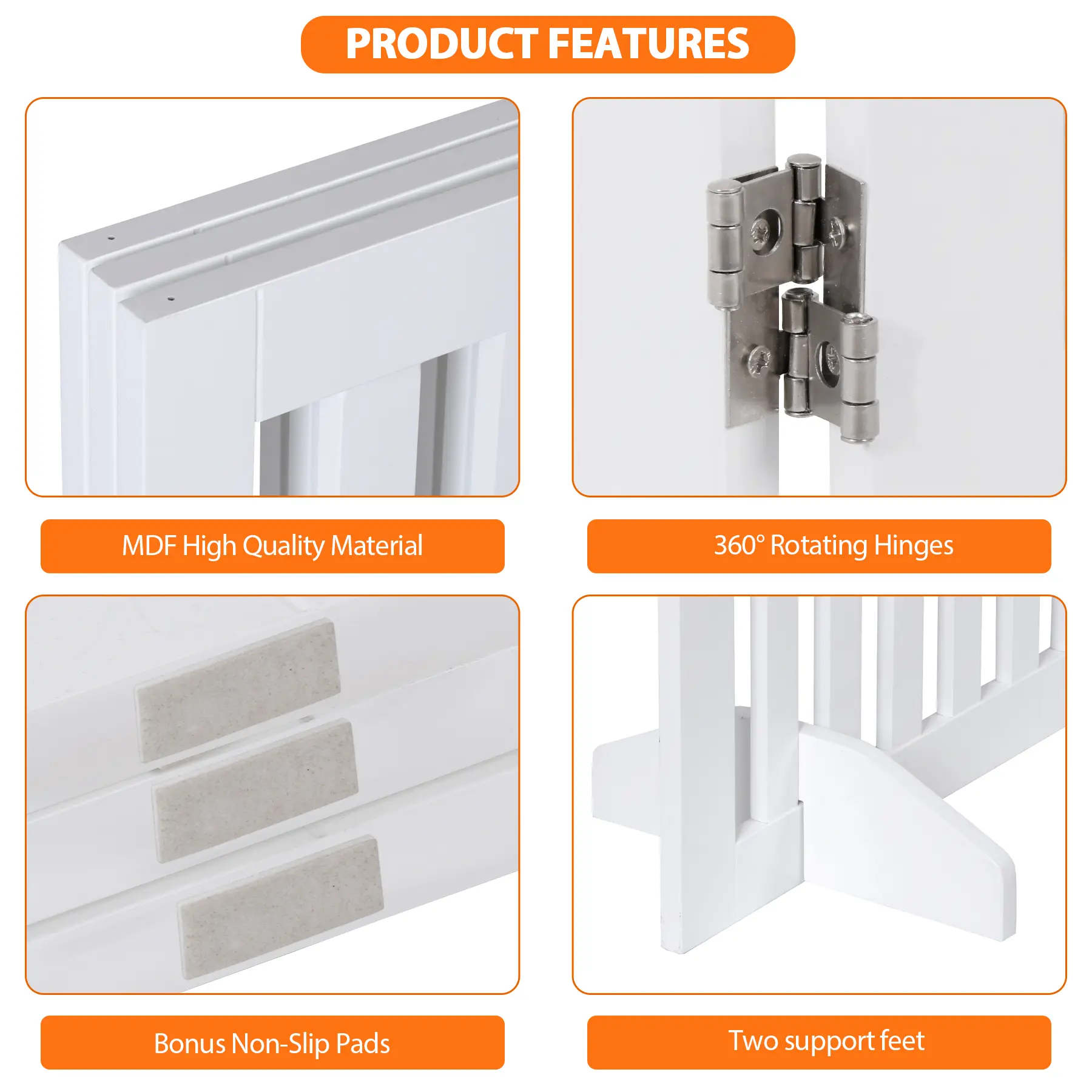 PRODUCT FEATURES

MDF High Quality Material

360° Rotating Hinges

Bonus Non-Slip Pads

Two support feet