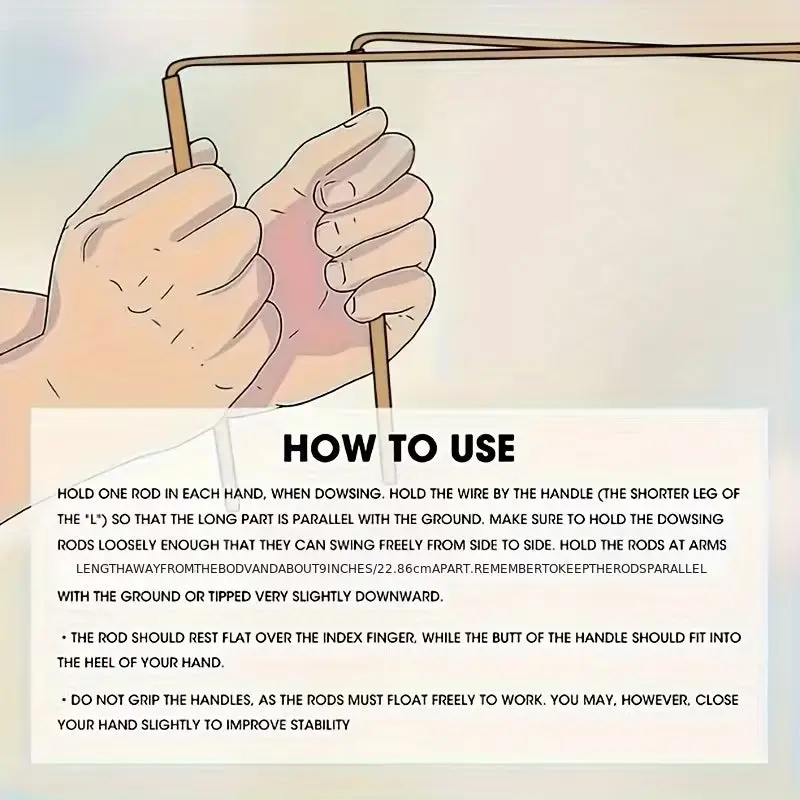 HOW TO USE

HOLD ONE ROD IN EACH HAND, WHEN DOWSING. HOLD THE WIRE BY THE HANDLE (THE SHORTER LEG OF THE "L") SO THAT THE LONG PART IS PARALLEL WITH THE GROUND. MAKE SURE TO HOLD THE DOWSING RODS LOOSELY ENOUGH THAT THEY CAN SWING FREELY FROM SIDE TO SIDE. HOLD THE RODS AT ARMS LENGTHAWAYFROMTHEBODVANDABOUT9INCHES/22.86cmAPART.REMEMBERTOKEEPTHERODSPARALLEL WITH THE GROUND OR TIPPED VERY SLIGHTLY DOWNWARD.

• THE ROD SHOULD REST FLAT OVER THE INDEX FINGER, WHILE THE BUTT OF THE HANDLE SHOULD FIT INTO THE HEEL OF YOUR HAND.

• DO NOT GRIP THE HANDLES, AS THE RODS MUST FLOAT FREELY TO WORK. YOU MAY, HOWEVER, CLOSE YOUR HAND SLIGHTLY TO IMPROVE STABILITY