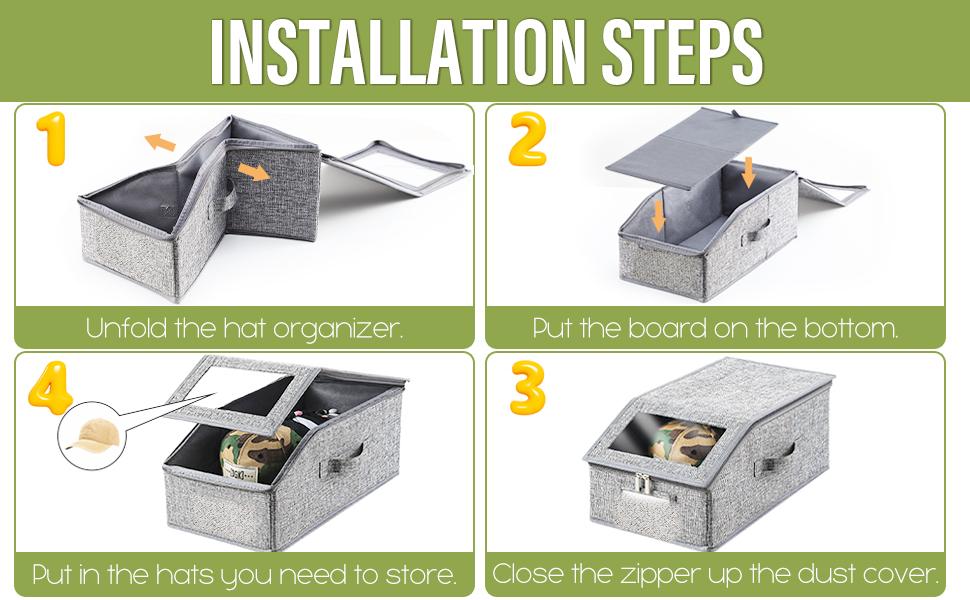 INSTALLATION STEPS

1

Unfold the hat organizer.

2

Put the board on the bottom.

4

Put in the hats you need to store.

3

Close the zipper up the dust cover.