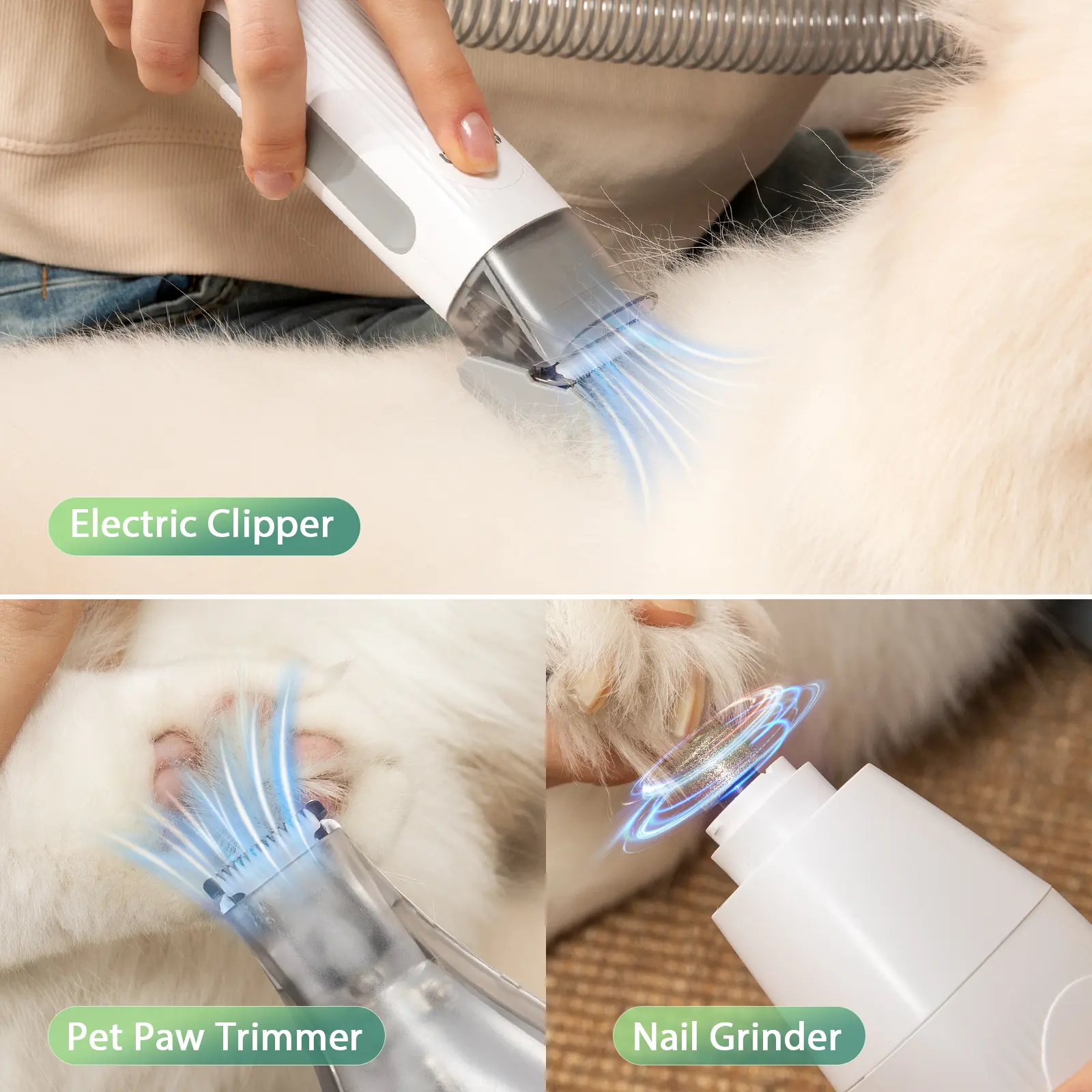 Electric Clipper

Pet Paw Trimmer

Nail Grinder