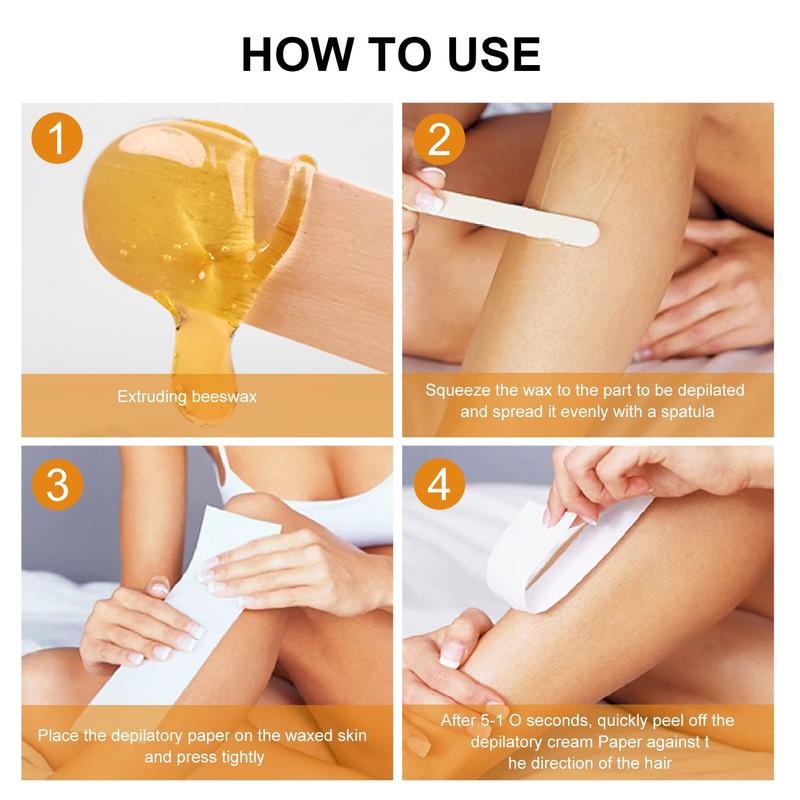 HOW TO USE

1

Extruding beeswax

2

Squeeze the wax to the part to be depilated and spread it evenly with a spatula

3

Place the depilatory paper on the waxed skin and press tightly

4

After 5-1 O seconds, quickly peel off the depilatory cream Paper against t he direction of the hair