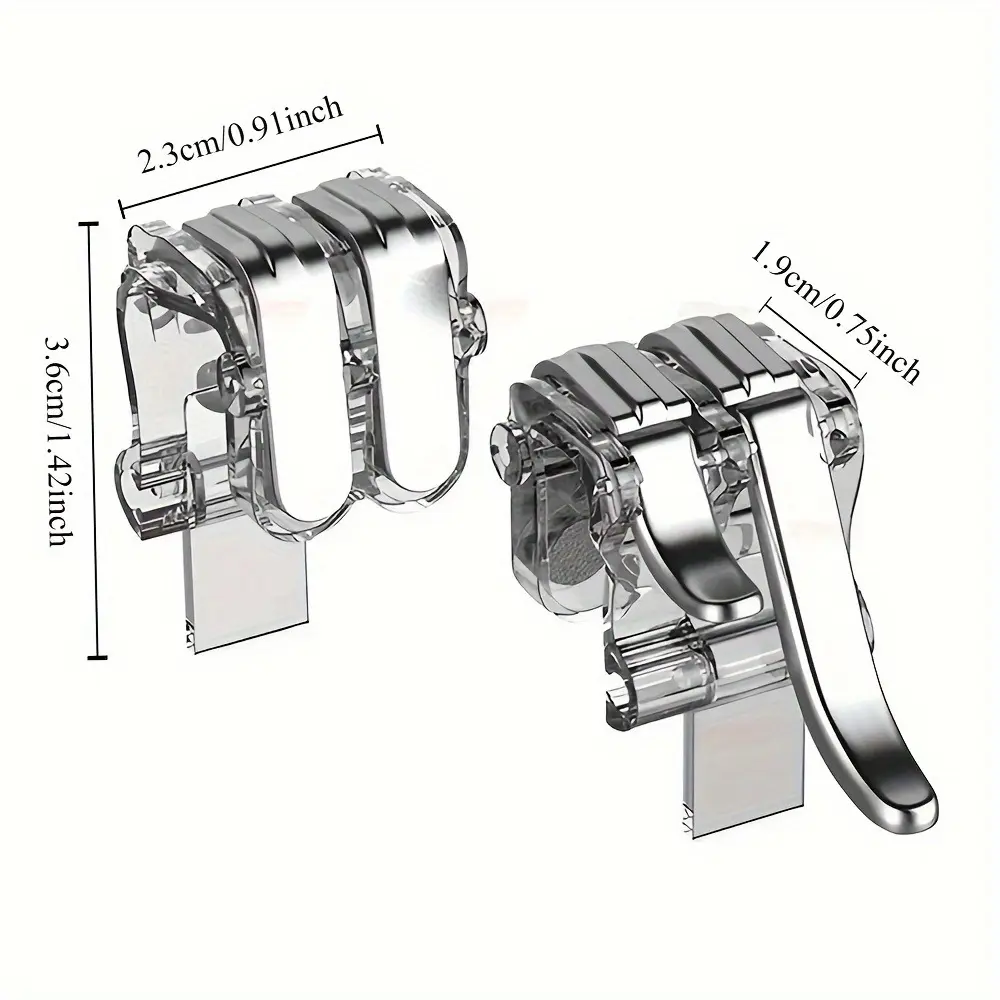 2.3cm/0.91inch

3.6cm/1.42inch

1.9cm/0.75inch