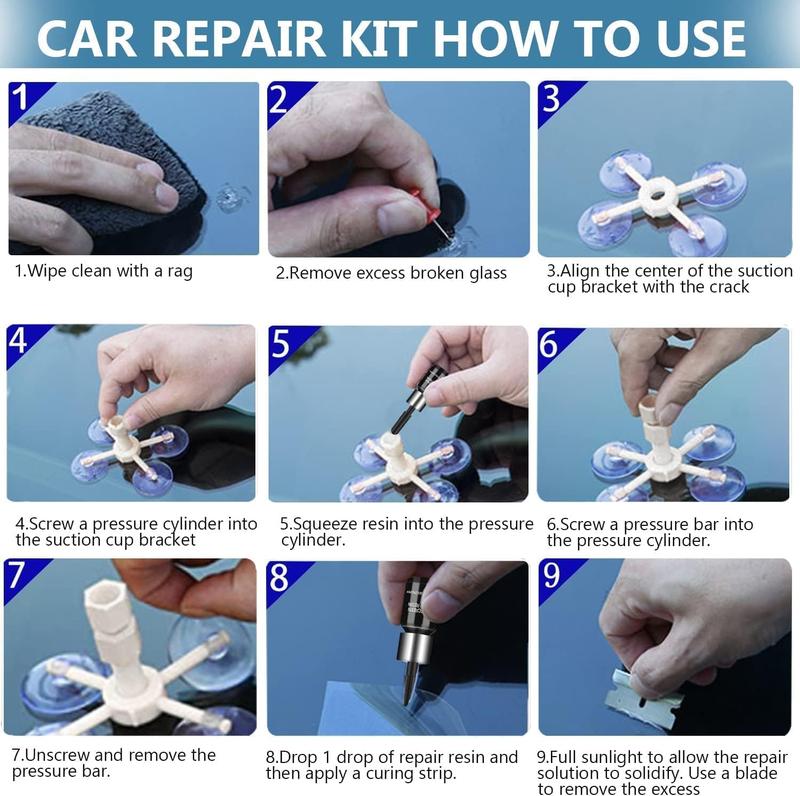 CAR REPAIR KIT HOW TO USE

1

1.Wipe clean with a rag

2

2.Remove excess broken glass

3

3.Align the center of the suction cup bracket with the crack

4

4.Screw a pressure cylinder into the suction cup bracket

5

5.Squeeze resin into the pressure cylinder.

6

6.Screw a pressure bar into the pressure cylinder.

7

7.Unscrew and remove the pressure bar.

8

8.Drop 1 drop of repair resin and then apply a curing strip.

9

9.Full sunlight to allow the repair solution to solidify. Use a blade to remove the excess