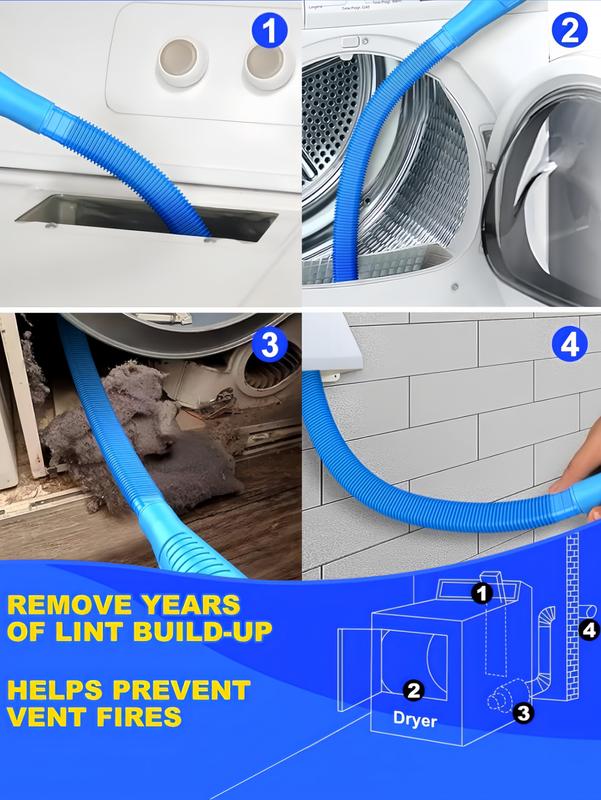 1

2

3

4

REMOVE YEARS OF LINT BUILD-UP

HELPS PREVENT VENT FIRES

1

2

Dryer

3

4