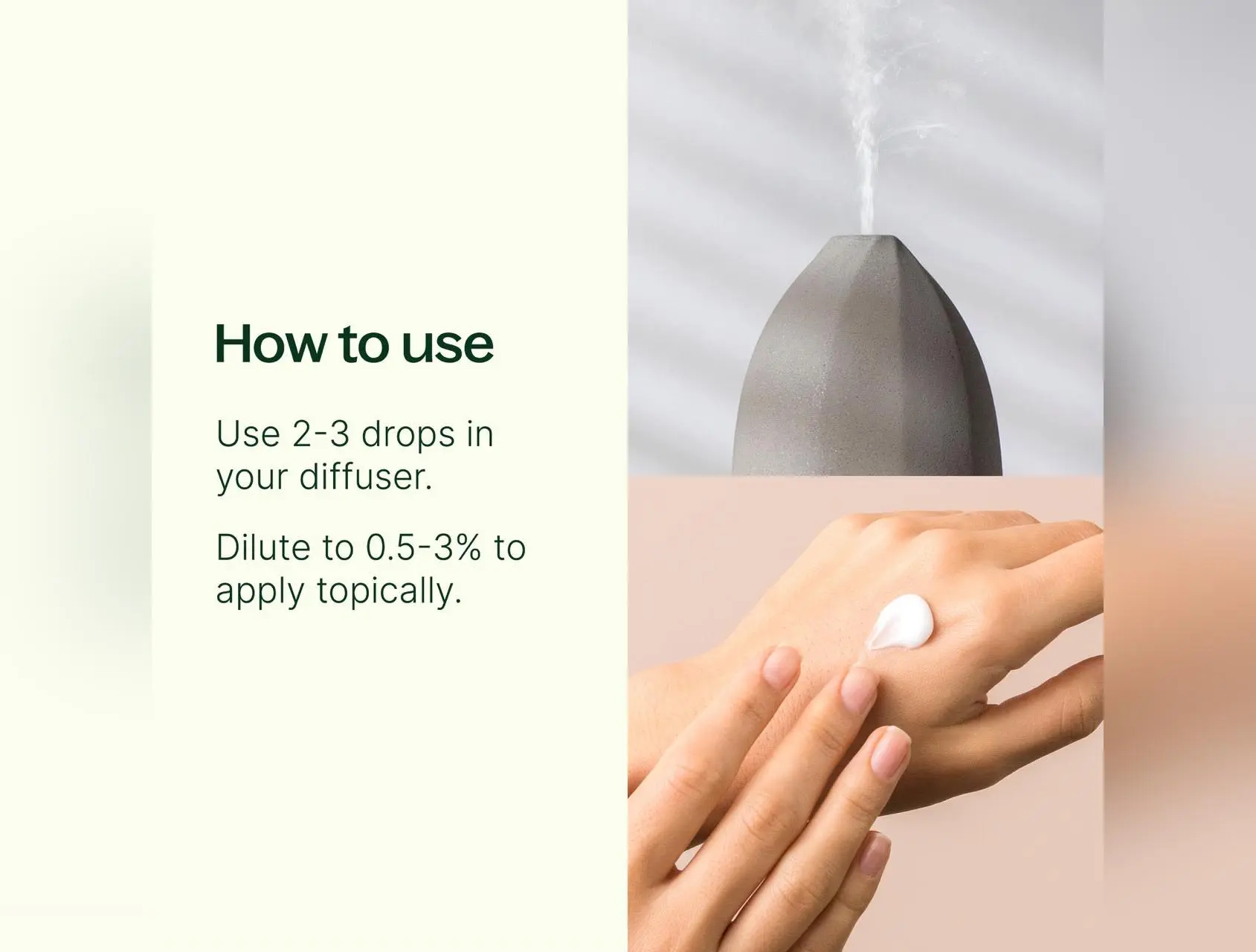 How to use

Use 2-3 drops in your diffuser.

Dilute to 0.5-3% to apply topically.