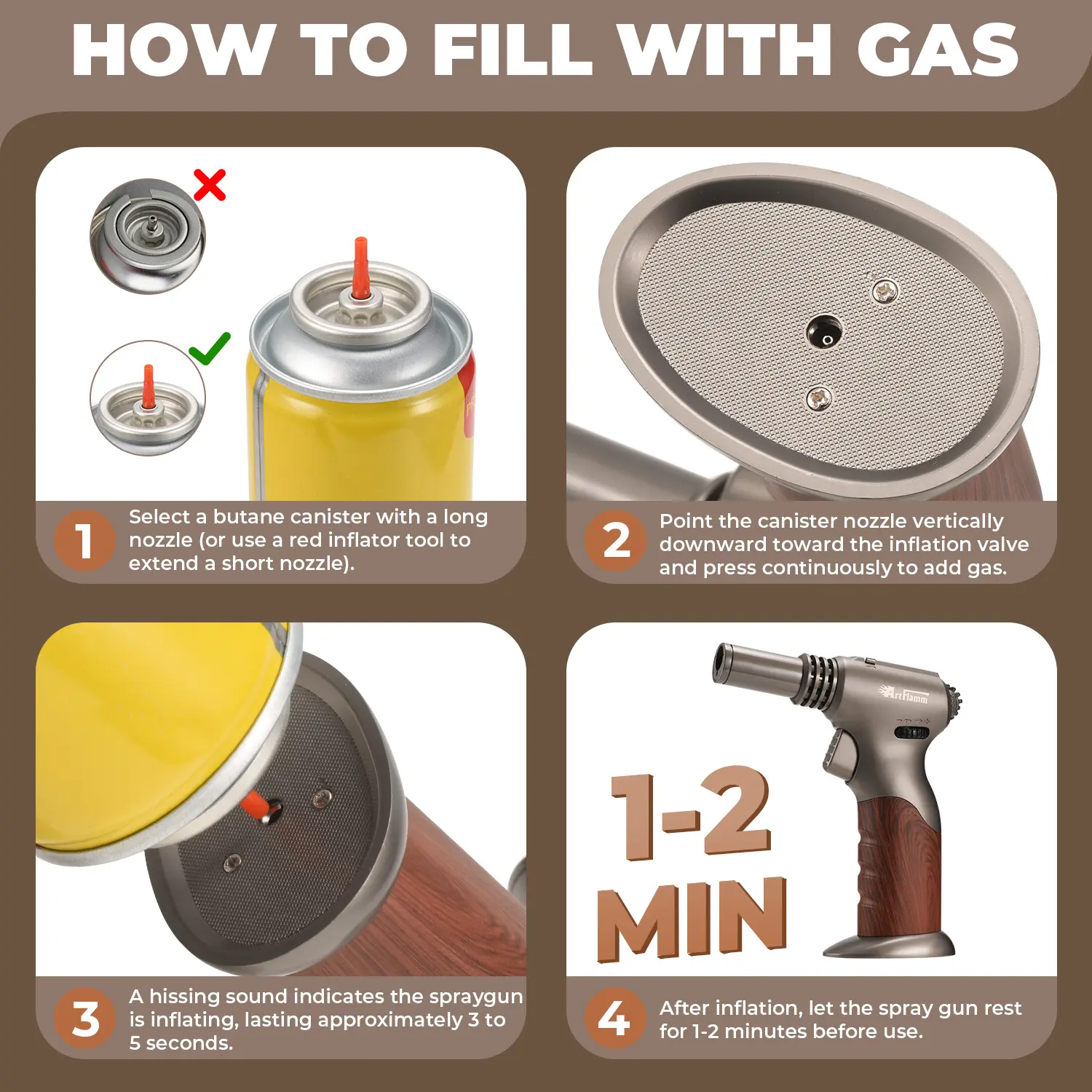 HOW TO FILL WITH GAS

1 Select a butane canister with a long nozzle (or use a red inflator tool to extend a short nozzle).

2 Point the canister nozzle vertically downward toward the inflation valve and press continuously to add gas.

3 A hissing sound indicates the spraygun is inflating, lasting approximately 3 to 5 seconds.

ArtFlamm

1-2 MIN

4 After inflation, let the spray gun rest for 1-2 minutes before use.