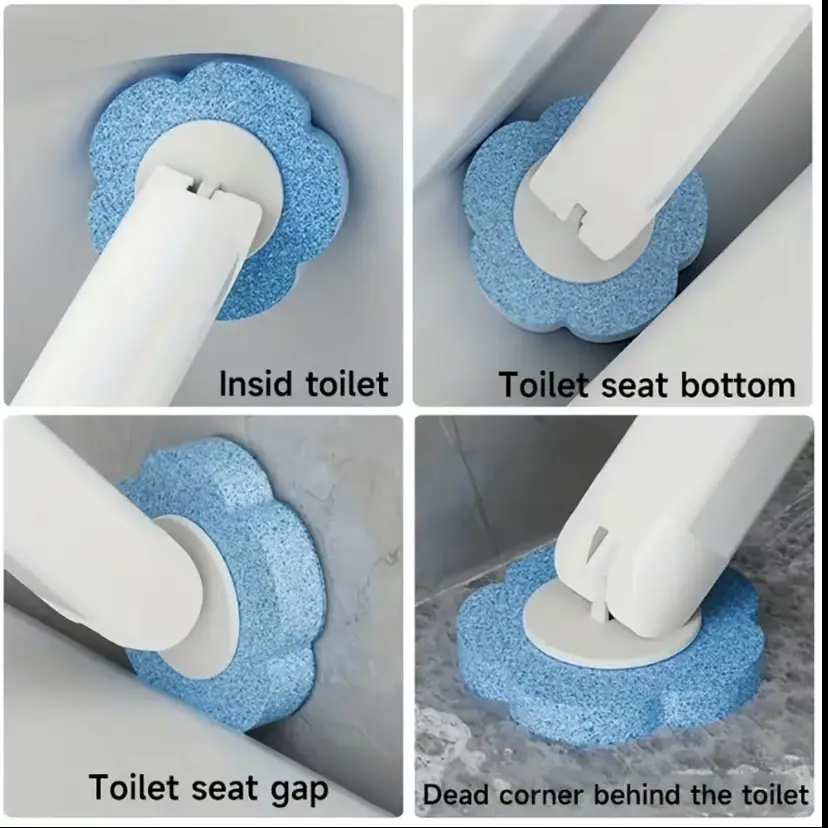 Insid toilet

Toilet seat bottom

Toilet seat gap

Dead corner behind the toilet