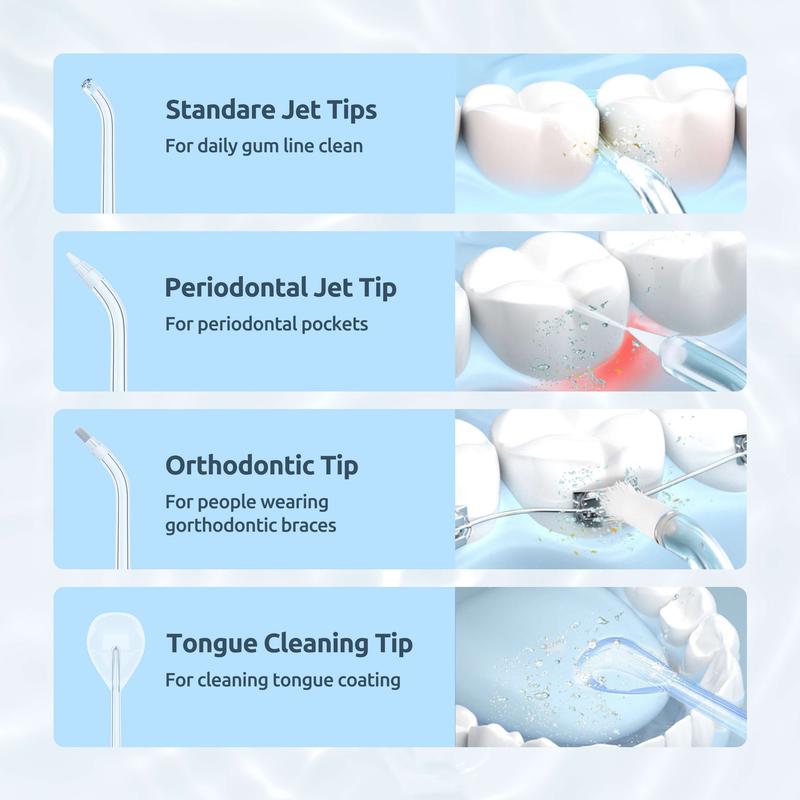 Standare Jet Tips
For daily gum line clean

Periodontal Jet Tip
For periodontal pockets

Orthodontic Tip
For people wearing gorthodontic braces

Tongue Cleaning Tip
For cleaning tongue coating