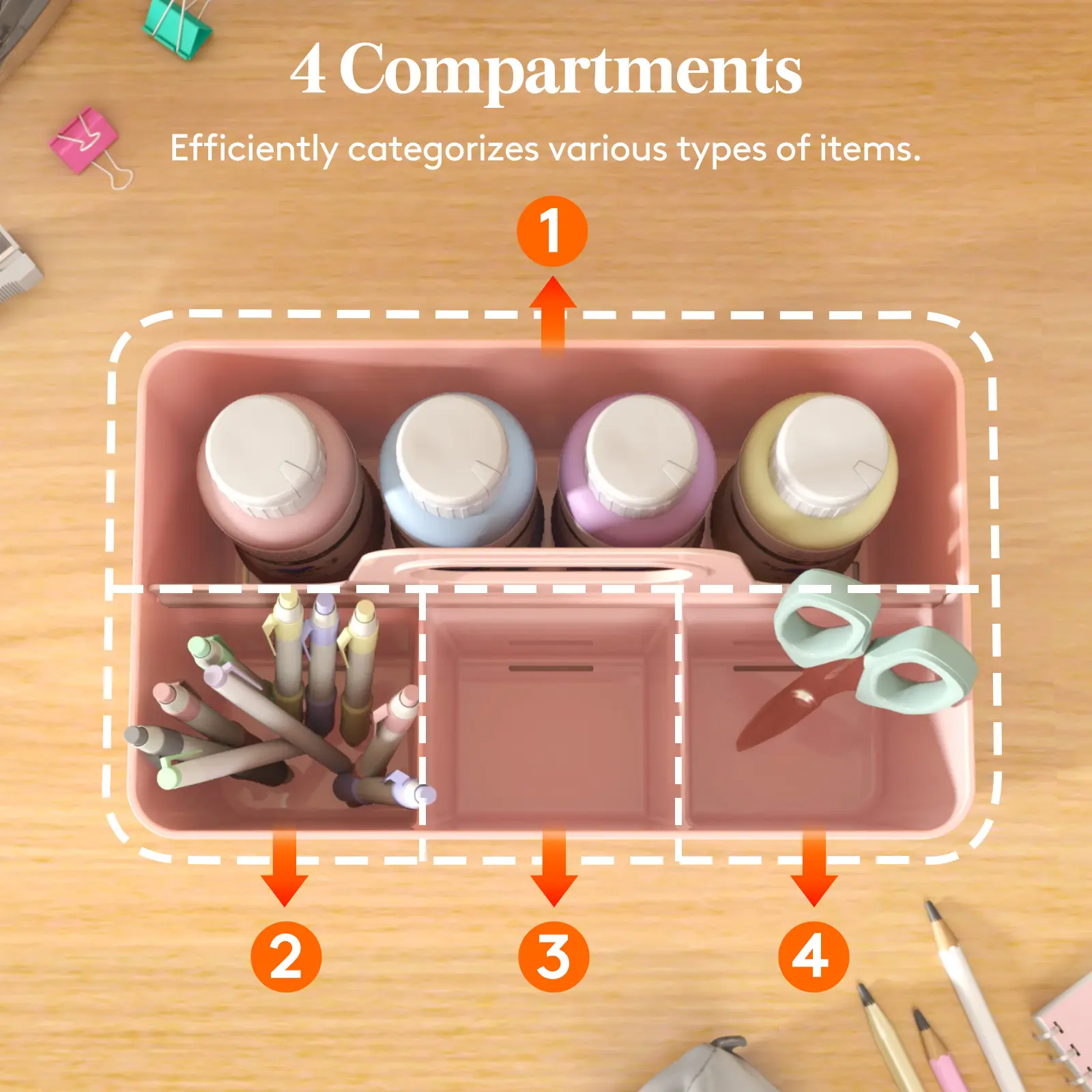 4 Compartments

Efficiently categorizes various types of items.

1

2

3

4