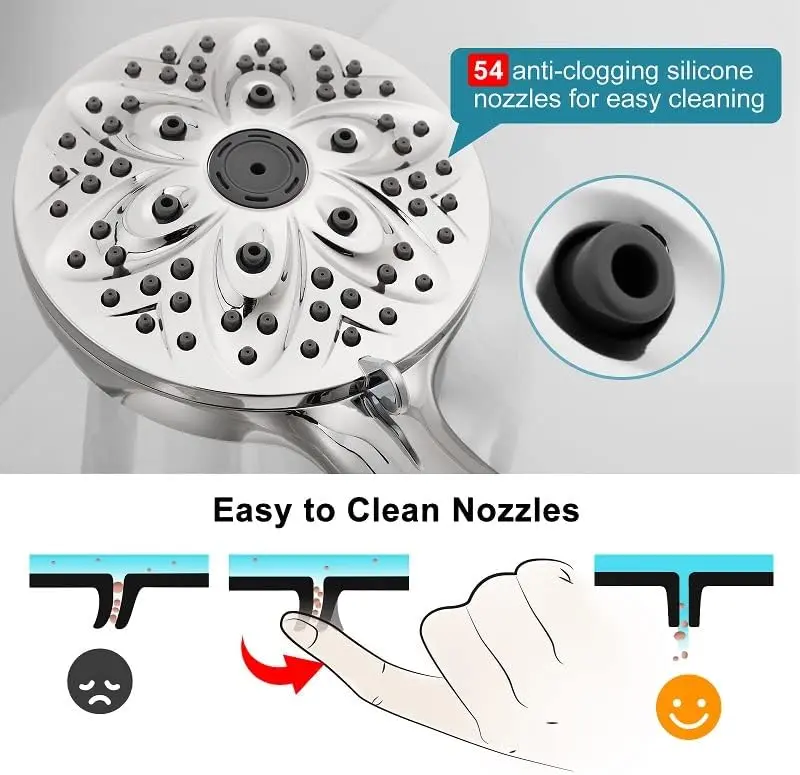 54 anti-clogging silicone nozzles for easy cleaning

Easy to Clean Nozzles