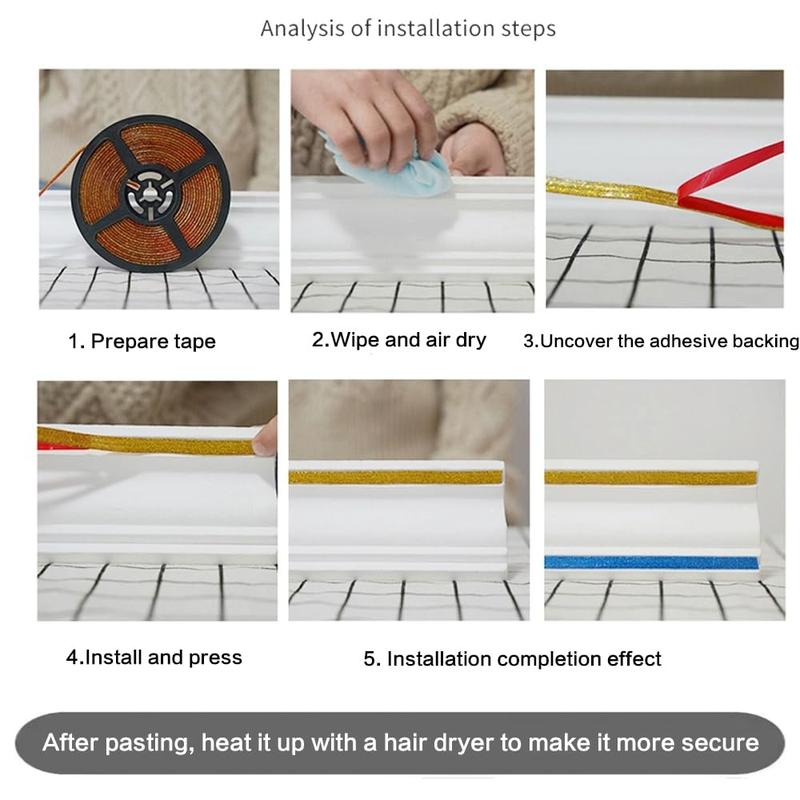 Analysis of installation steps

1. Prepare tape

2.Wipe and air dry

3.Uncover the adhesive backing

4.Install and press

5. Installation completion effect

After pasting, heat it up with a hair dryer to make it more secure