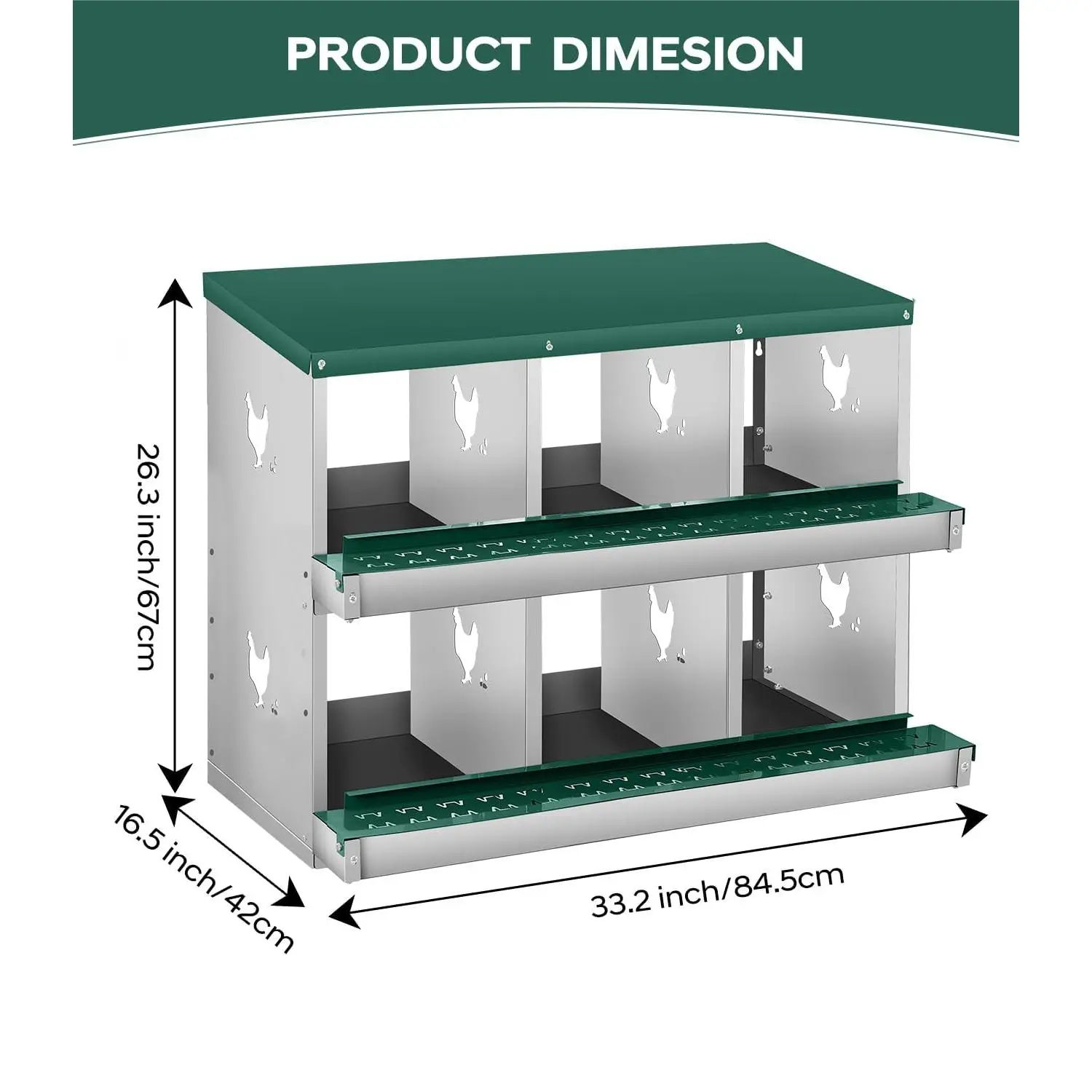 PRODUCT DIMESION

26.3 inch/67cm

16.5 inch/42cm

33.2 inch/84.5cm