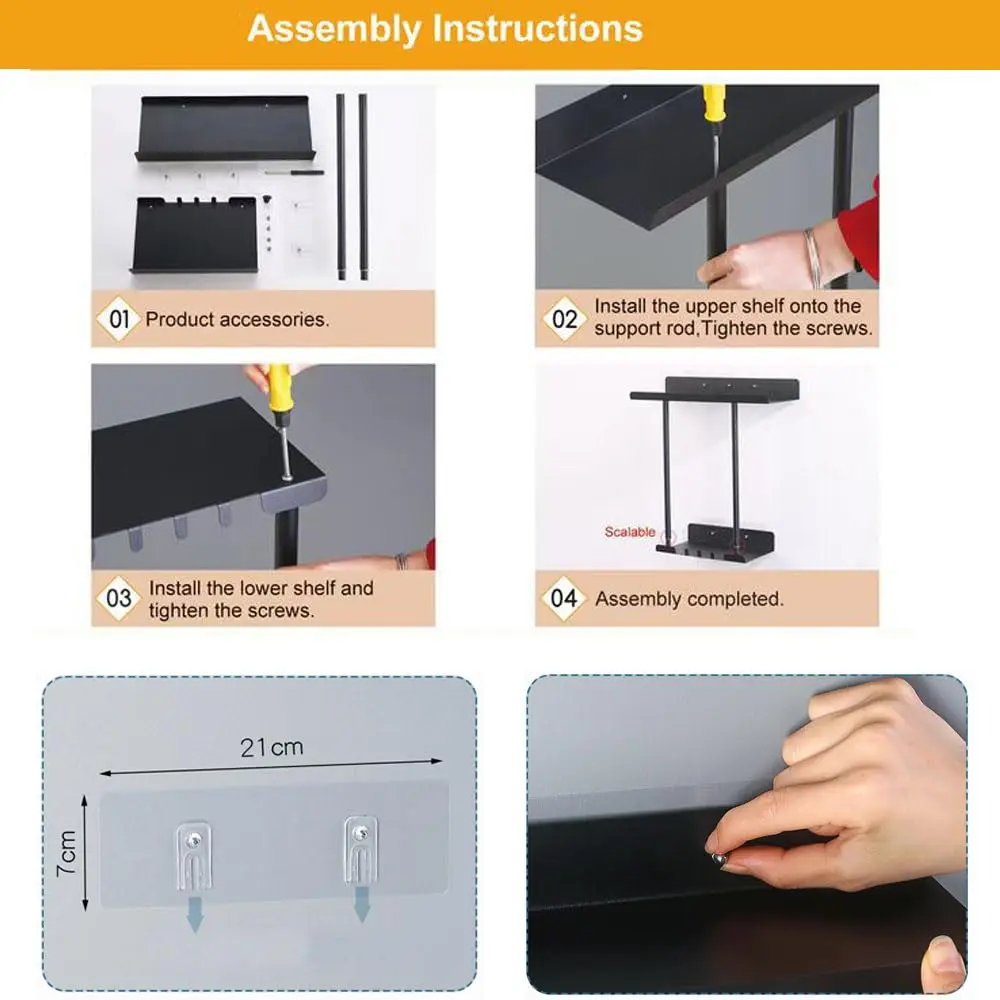 Assembly Instructions

01 Product accessories.

02 Install the upper shelf onto the support rod,Tighten the screws.

03 Install the lower shelf and tighten the screws.

Scalable

04 Assembly completed.

21cm

7cm