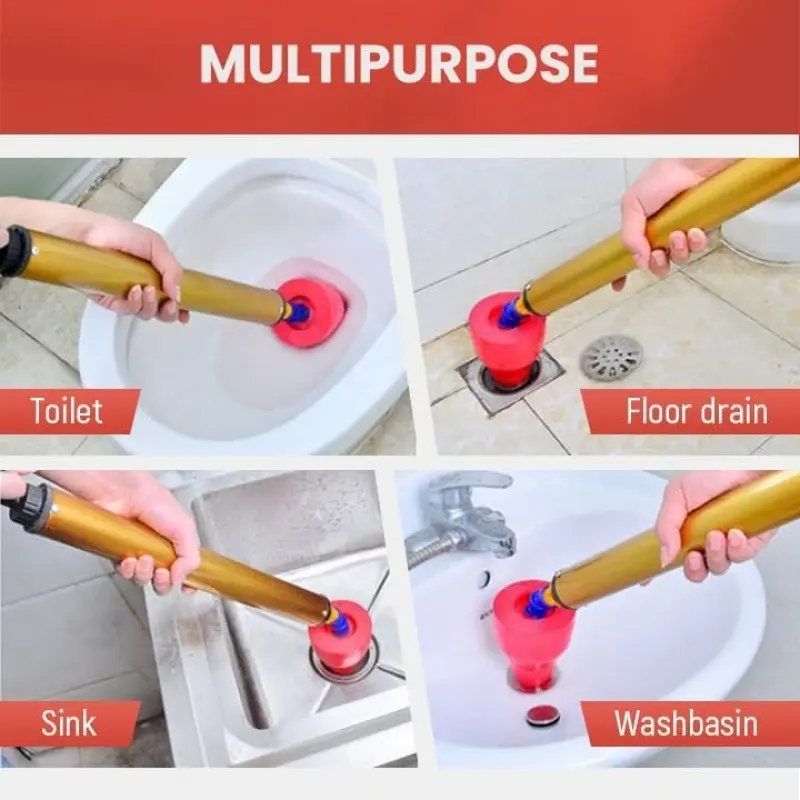 MULTIPURPOSE

Toilet

Floor drain

Sink

Washbasin