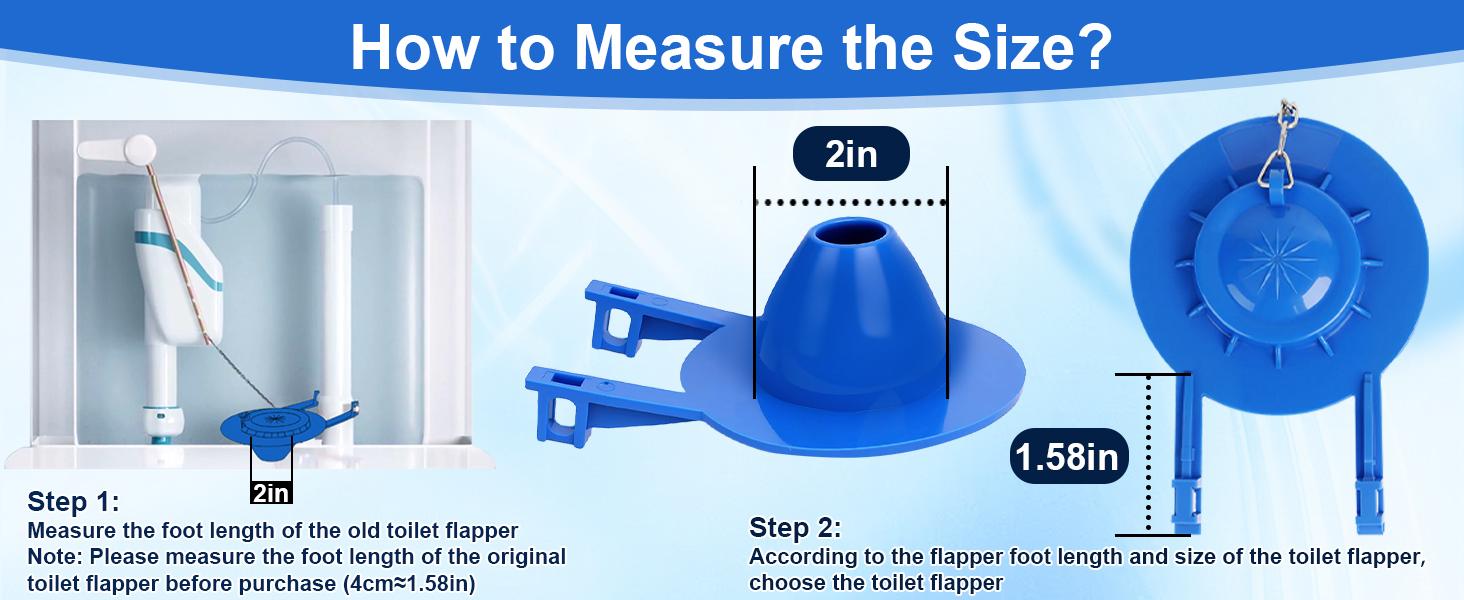 How to Measure the Size?

2in

2in

1.58in

Step 1:
Measure the foot length of the old toilet flapper
Note: Please measure the foot length of the original toilet flapper before purchase (4cm≈1.58in)

Step 2:
According to the flapper foot length and size of the toilet flapper, choose the toilet flapper