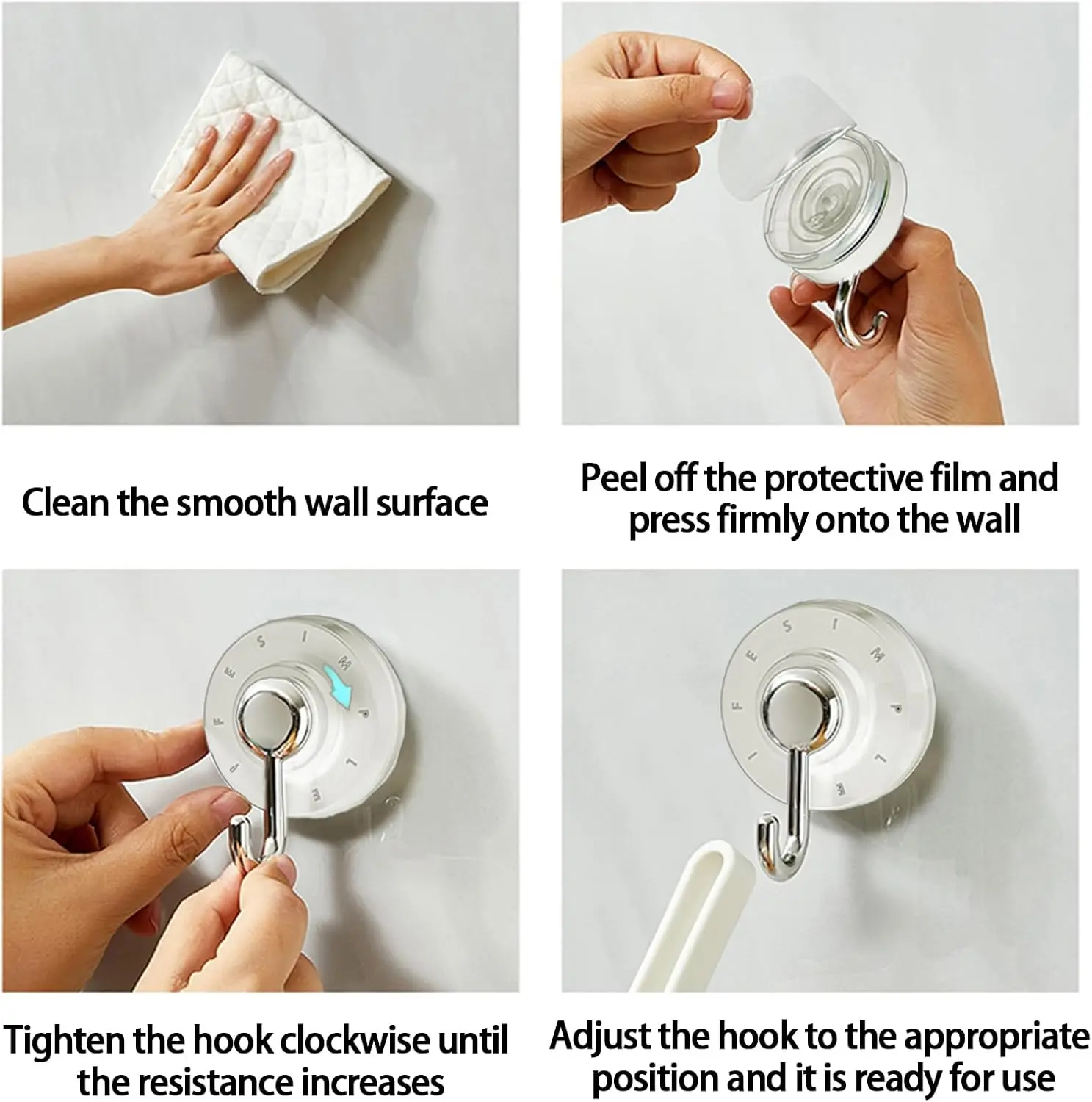 Clean the smooth wall surface

Peel off the protective film and press firmly onto the wall

Tighten the hook clockwise until the resistance increases

Adjust the hook to the appropriate position and it is ready for use