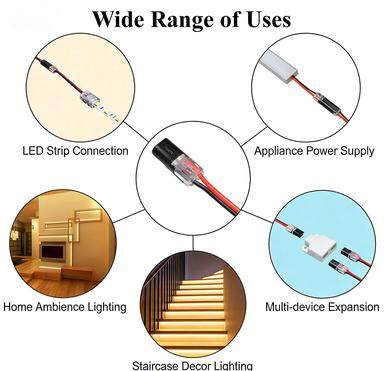 Wide Range of Uses

LED Strip Connection

Appliance Power Supply

Home Ambience Lighting

Multi-device Expansion

Staircase Decor Lighting