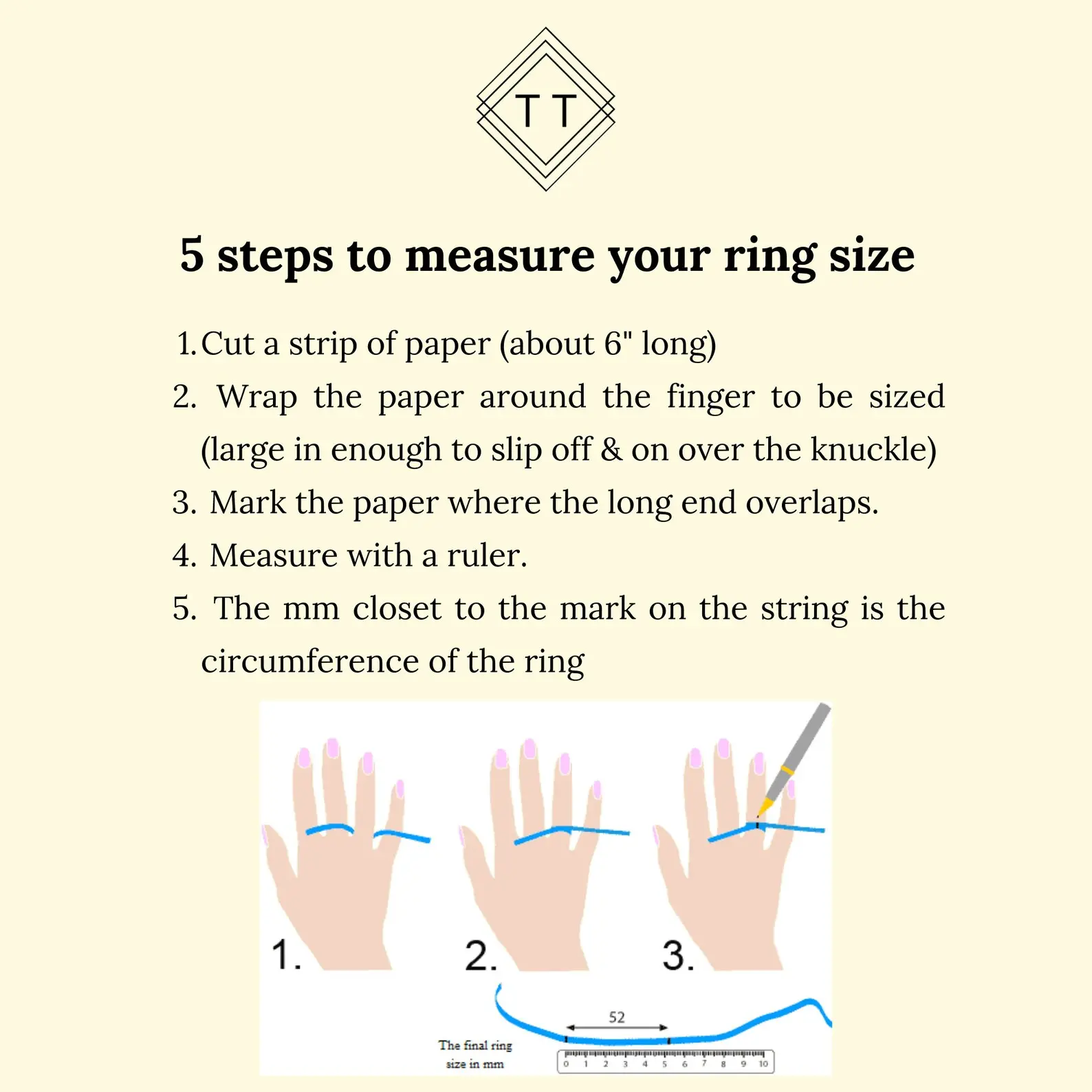 T T

5 steps to measure your ring size

1. Cut a strip of paper (about 6" long)
2. Wrap the paper around the finger to be sized (large in enough to slip off & on over the knuckle)
3. Mark the paper where the long end overlaps.
4. Measure with a ruler.
5. The mm closet to the mark on the string is the circumference of the ring

1.
2.
3.

52

The final ring size in mm

0 1 2 3 4 5 6 7 8 9 10