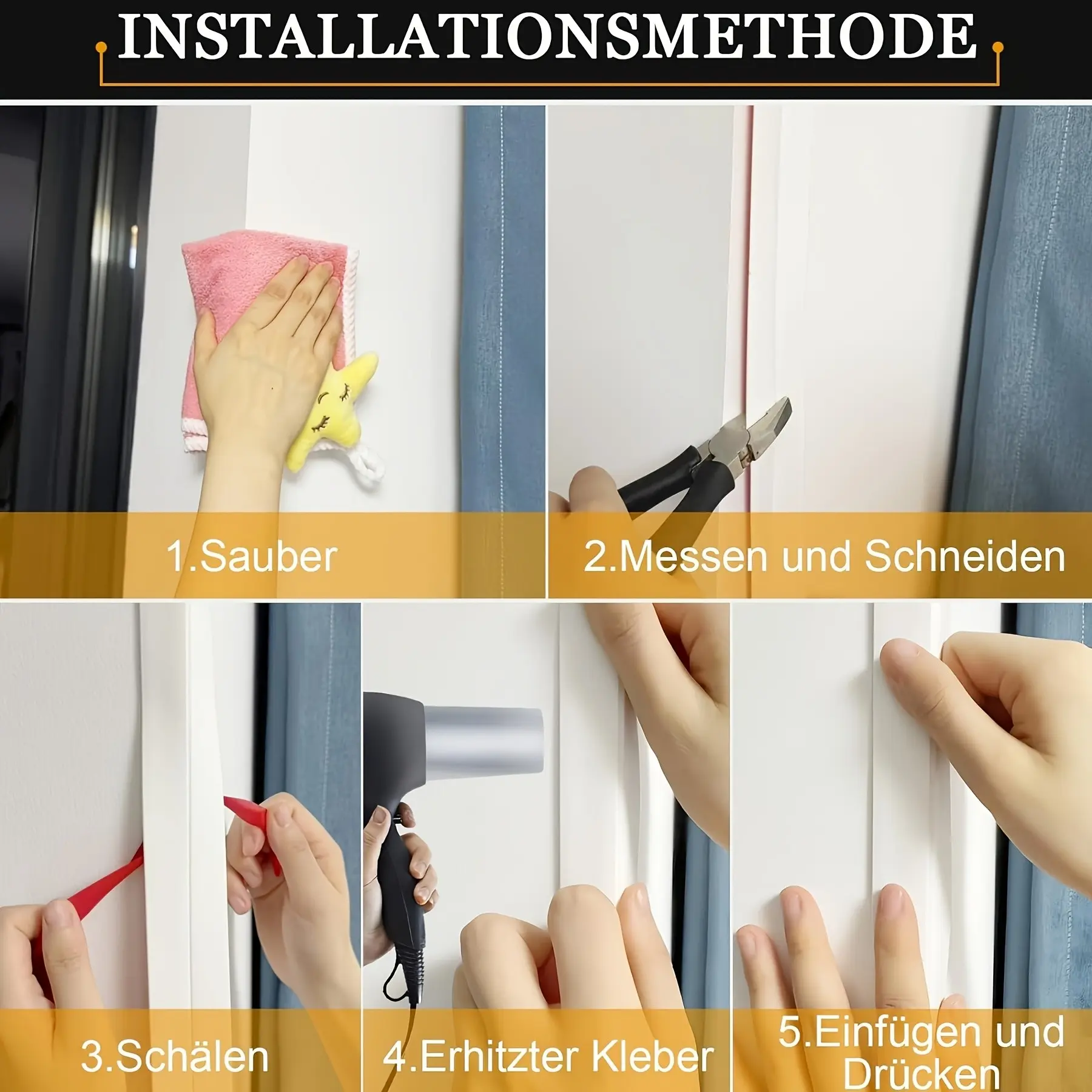 INSTALLATIONSMETHODE

1.Sauber

2.Messen und Schneiden

3.Schälen

4.Erhitzter Kleber

5.Einfügen und Drücken