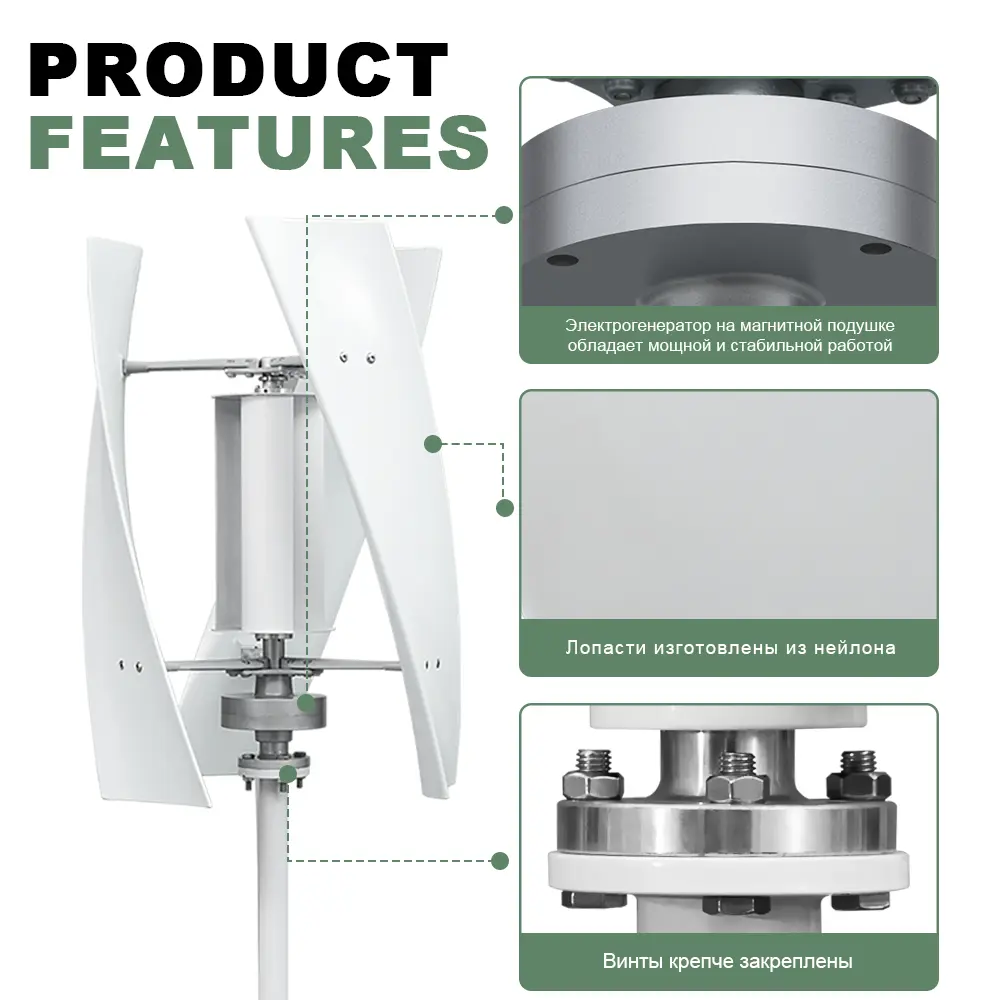 PRODUCT
FEATURES

Электрогенератор на магнитной подушке обладает мощной и стабильной работой

Лопасти изготовлены из нейлона

Винты крепче закреплены