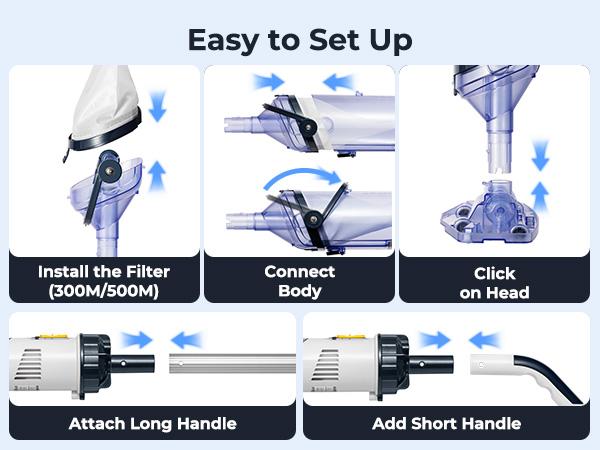 Easy to Set Up

Install the Filter (300M/500M)

Connect Body

Click on Head

Attach Long Handle

Add Short Handle