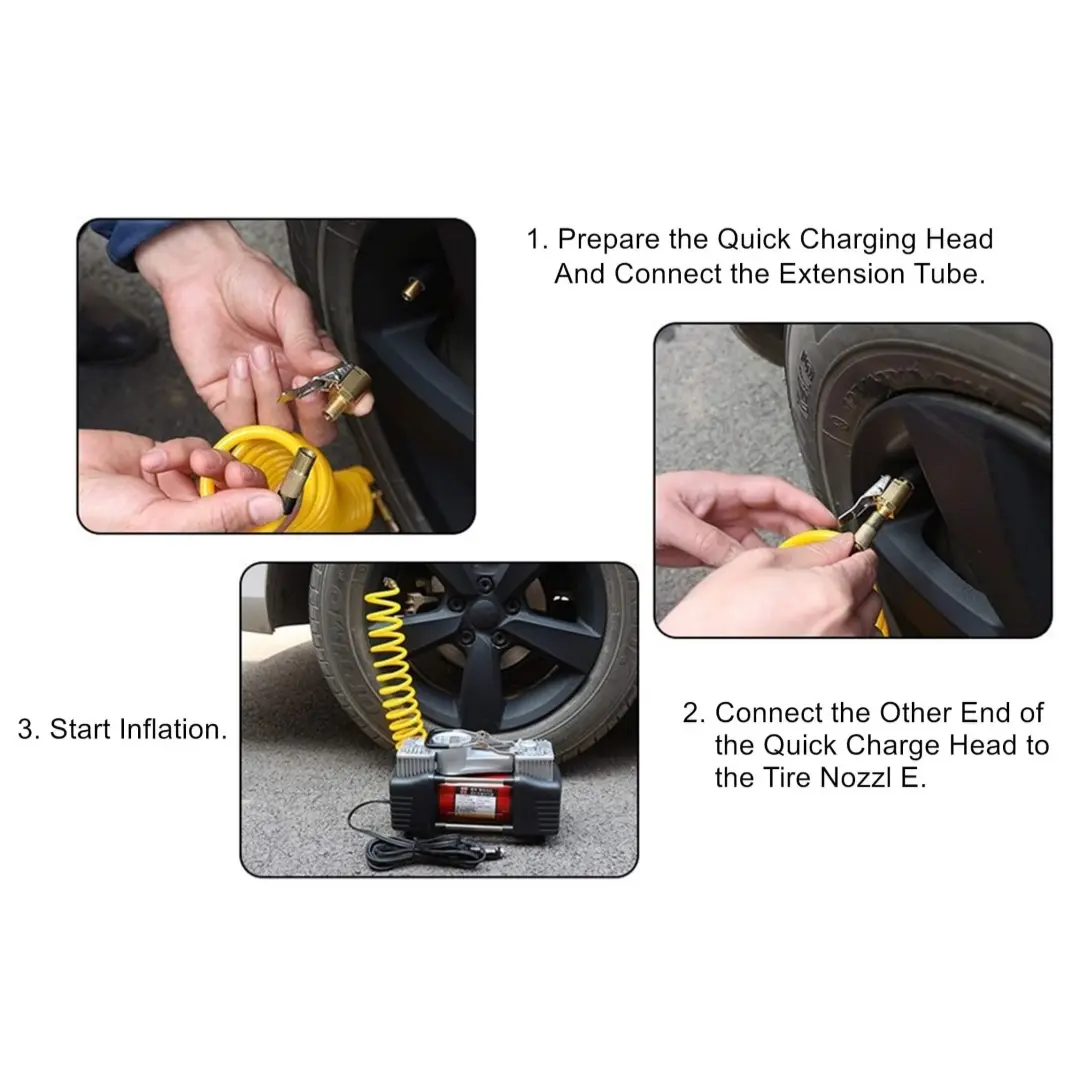 1. Prepare the Quick Charging Head And Connect the Extension Tube.

2. Connect the Other End of the Quick Charge Head to the Tire Nozzl E.

3. Start Inflation.