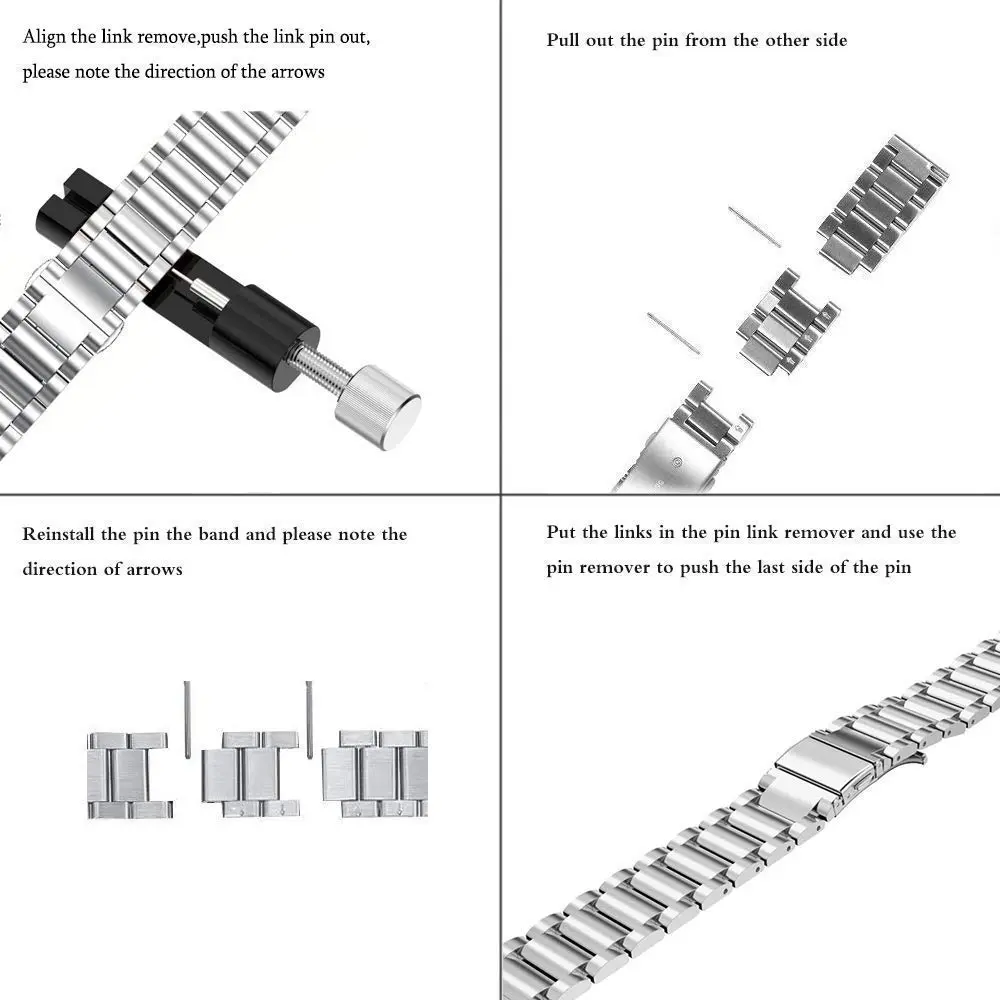 Align the link remove,push the link pin out, please note the direction of the arrows

Pull out the pin from the other side

Reinstall the pin the band and please note the direction of arrows

Put the links in the pin link remover and use the pin remover to push the last side of the pin