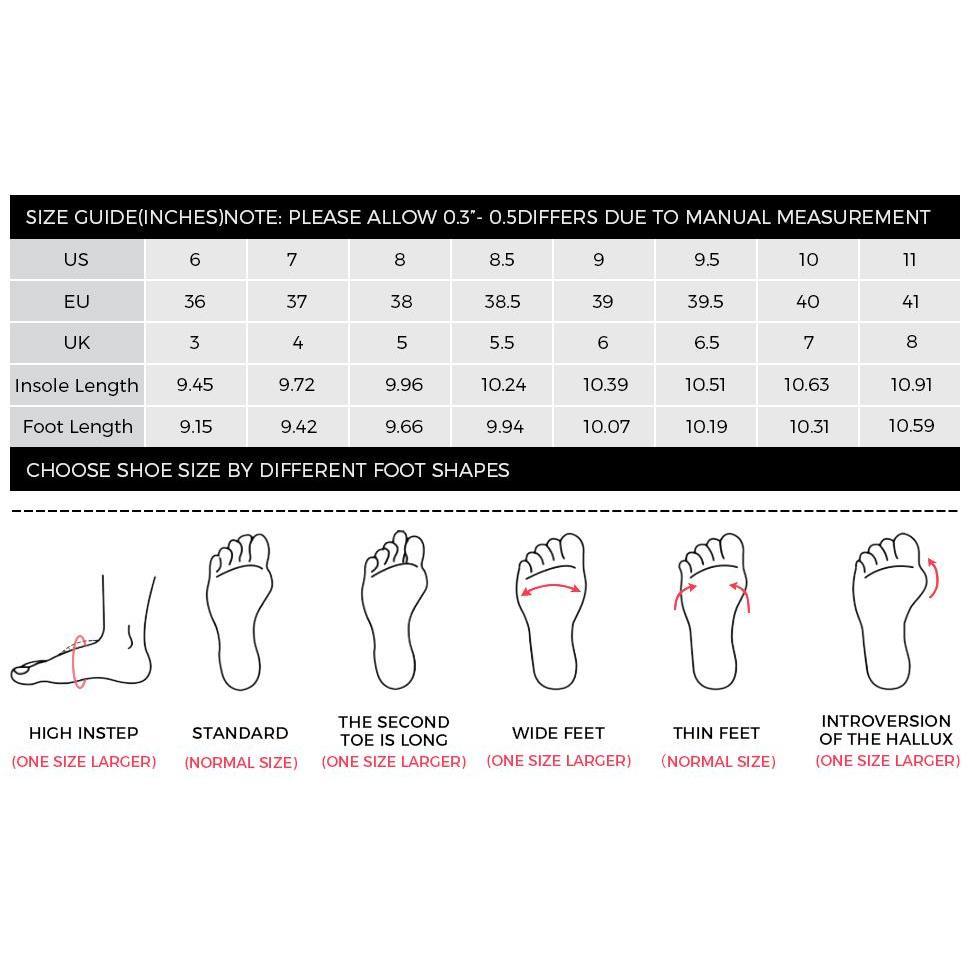 SIZE GUIDE(INCHES)NOTE: PLEASE ALLOW 0.3"- 0.5DIFFERS DUE TO MANUAL MEASUREMENT

| US | 6 | 7 | 8 | 8.5 | 9 | 9.5 | 10 | 11 |
|---|---|---|---|---|---|---|---|---|
| EU | 36 | 37 | 38 | 38.5 | 39 | 39.5 | 40 | 41 |
| UK | 3 | 4 | 5 | 5.5 | 6 | 6.5 | 7 | 8 |
| Insole Length | 9.45 | 9.72 | 9.96 | 10.24 | 10.39 | 10.51 | 10.63 | 10.91 |
| Foot Length | 9.15 | 9.42 | 9.66 | 9.94 | 10.07 | 10.19 | 10.31 | 10.59 |

CHOOSE SHOE SIZE BY DIFFERENT FOOT SHAPES

HIGH INSTEP
(ONE SIZE LARGER)

STANDARD
(NORMAL SIZE)

THE SECOND TOE IS LONG
(ONE SIZE LARGER)

WIDE FEET
(ONE SIZE LARGER)

THIN FEET
(NORMAL SIZE)

INTROVERSION OF THE HALLUX
(ONE SIZE LARGER)