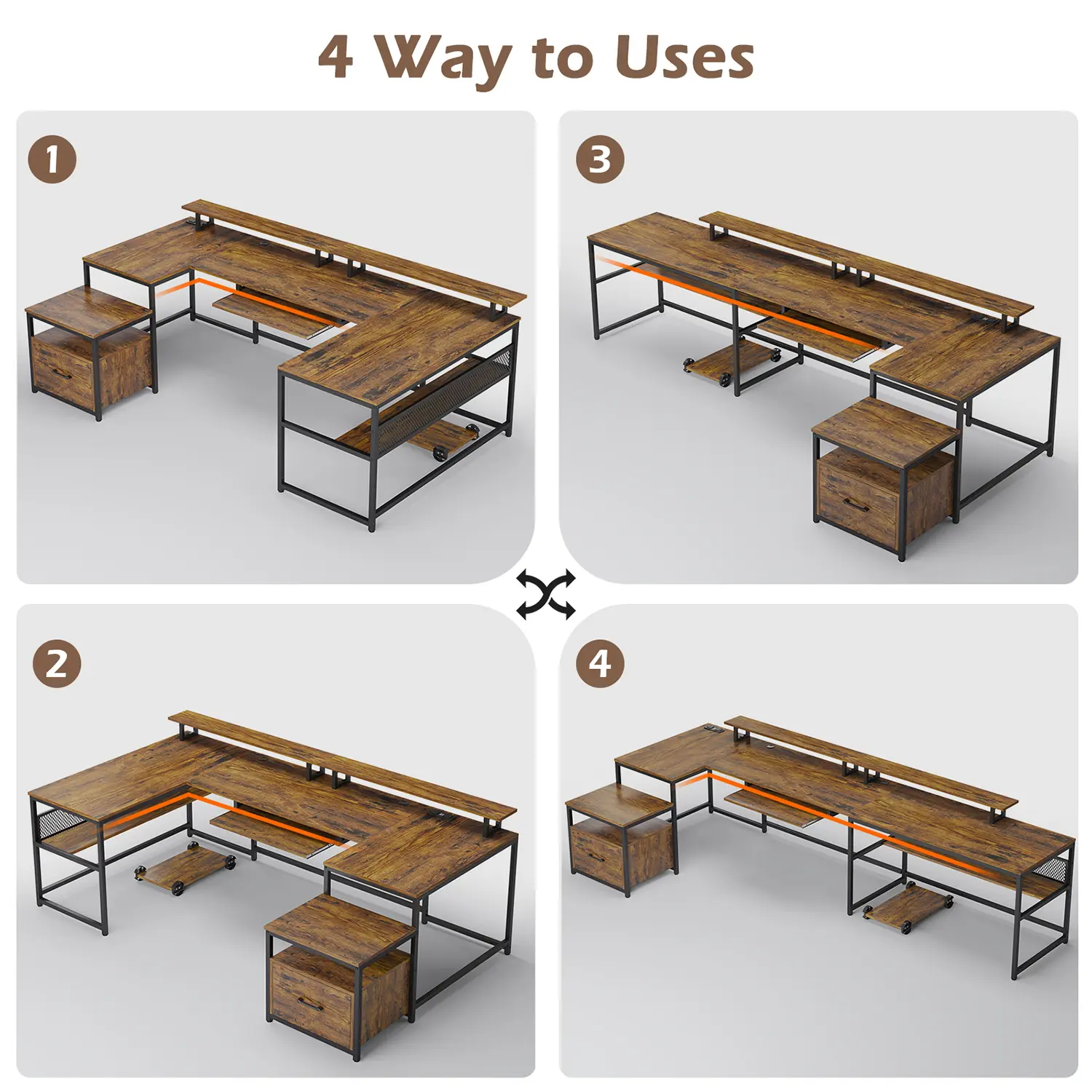 4 Way to Uses

1

3

2

4