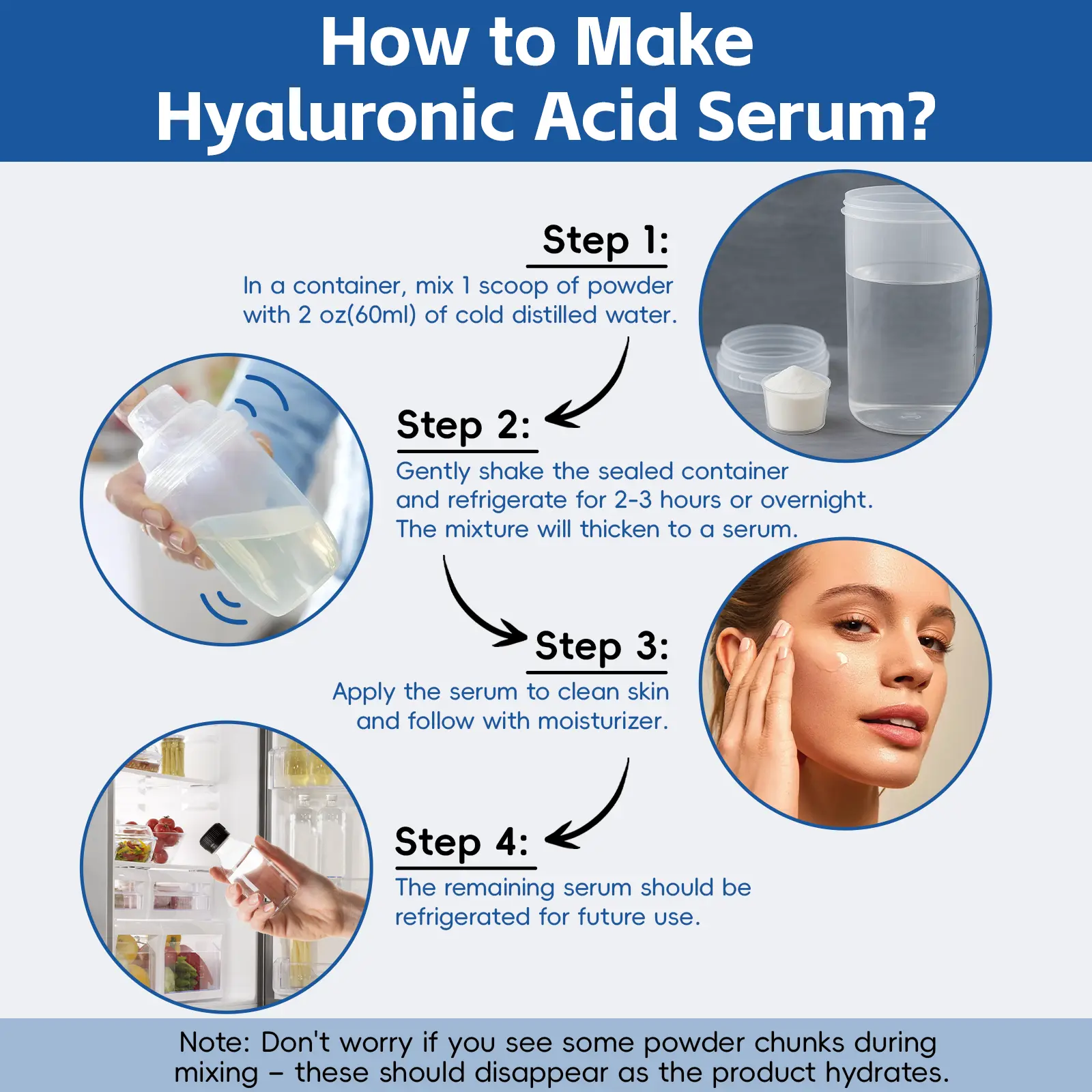 How to Make Hyaluronic Acid Serum?

Step 1:

In a container, mix 1 scoop of powder with 2 oz(60ml) of cold distilled water.

Step 2:

Gently shake the sealed container and refrigerate for 2-3 hours or overnight. The mixture will thicken to a serum.

Step 3:

Apply the serum to clean skin and follow with moisturizer.

Step 4:

The remaining serum should be refrigerated for future use.

Note: Don't worry if you see some powder chunks during mixing – these should disappear as the product hydrates.