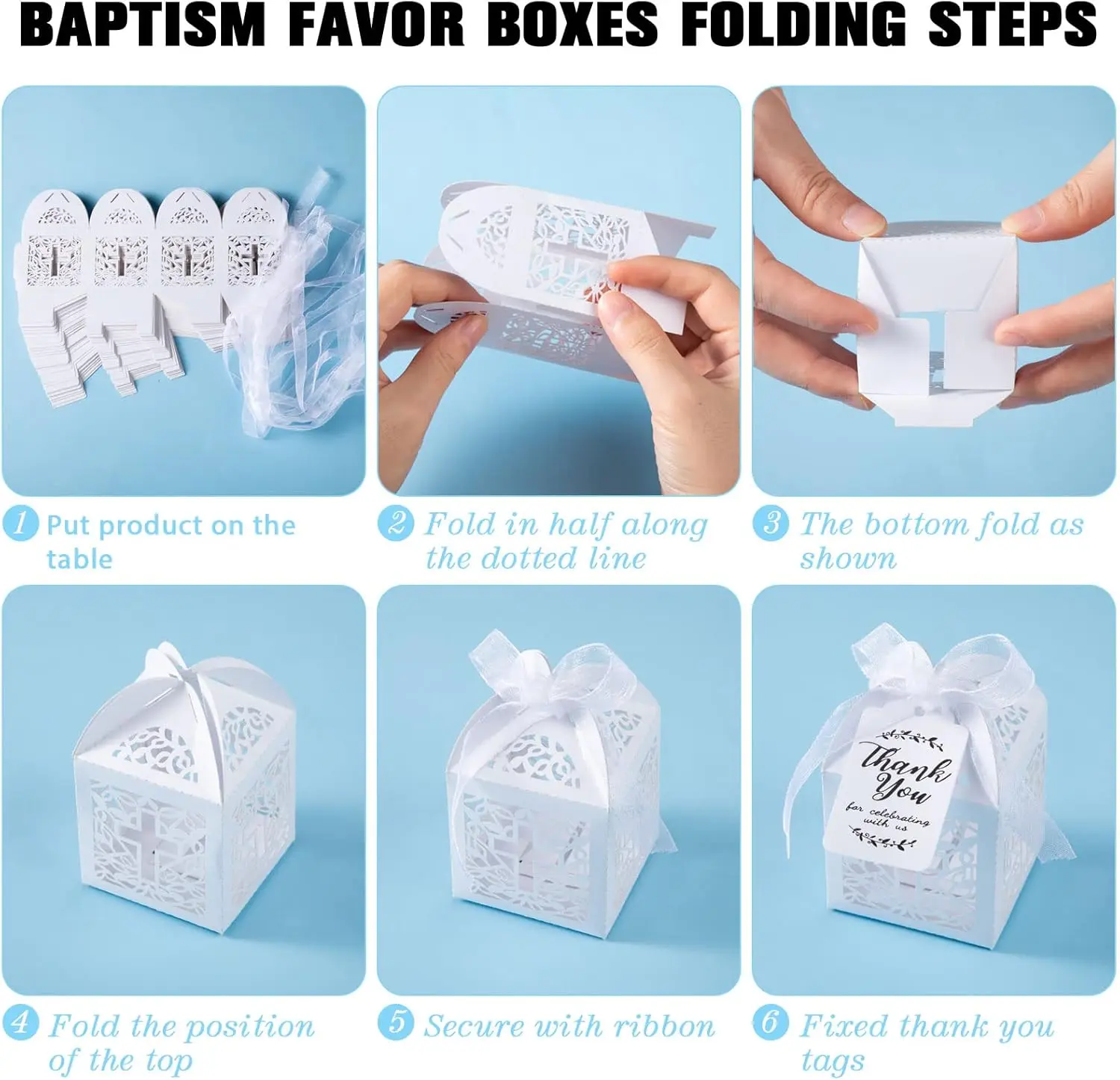 BAPTISM FAVOR BOXES FOLDING STEPS

1 Put product on the table

2 Fold in half along the dotted line

3 The bottom fold as shown

4 Fold the position of the top

5 Secure with ribbon

Thank You for celebrating with us

6 Fixed thank you tags