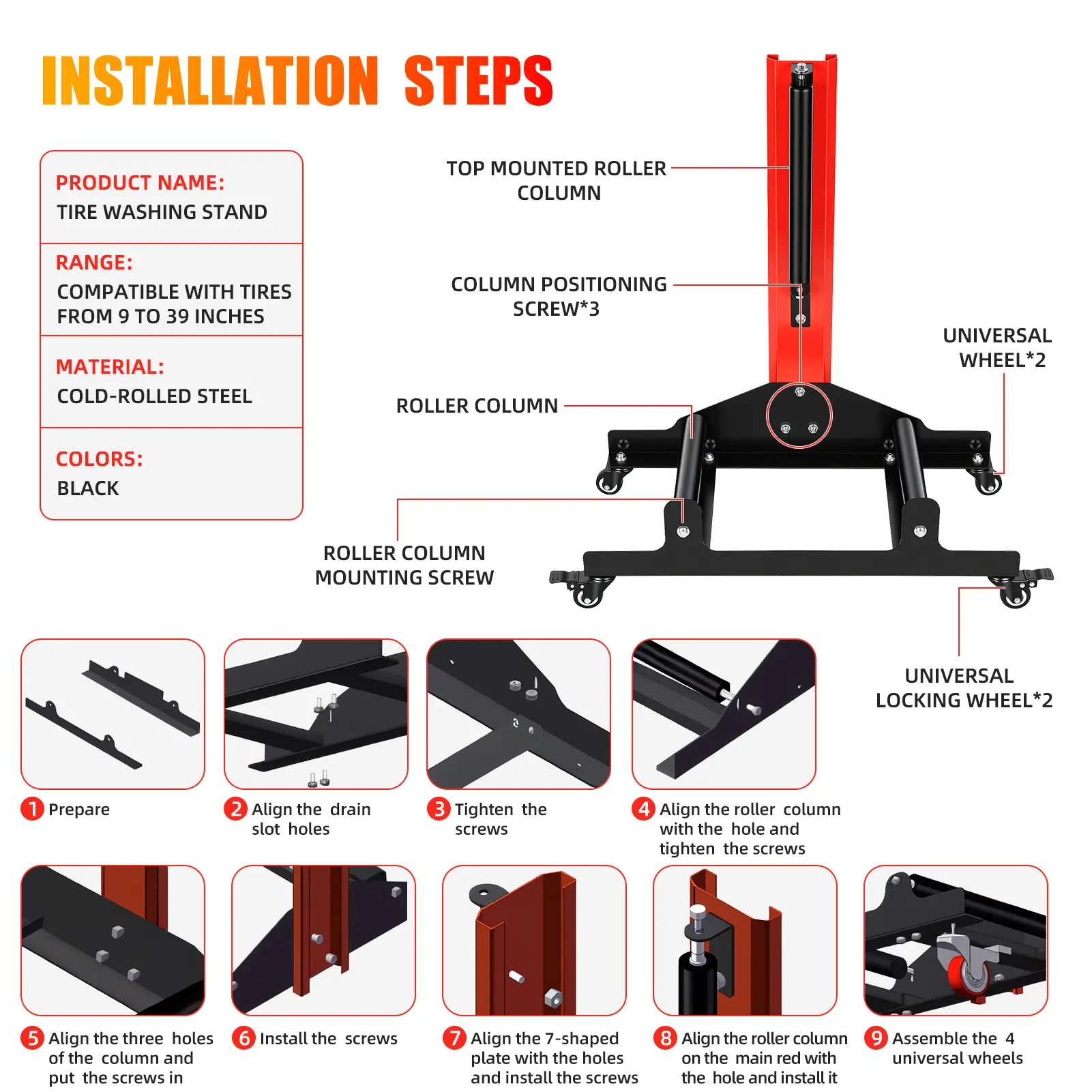 INSTALLATION STEPS

PRODUCT NAME:
TIRE WASHING STAND

RANGE:
COMPATIBLE WITH TIRES FROM 9 TO 39 INCHES

MATERIAL:
COLD-ROLLED STEEL

COLORS:
BLACK

TOP MOUNTED ROLLER COLUMN

COLUMN POSITIONING SCREW*3

UNIVERSAL WHEEL*2

ROLLER COLUMN

ROLLER COLUMN MOUNTING SCREW

UNIVERSAL LOCKING WHEEL*2

1 Prepare

2 Align the drain slot holes

3 Tighten the screws

4 Align the roller column with the hole and tighten the screws

5 Align the three holes of the column and put the screws in

6 Install the screws

7 Align the 7-shaped plate with the holes and install the screws

8 Align the roller column on the main red with the hole and install it

9 Assemble the 4 universal wheels