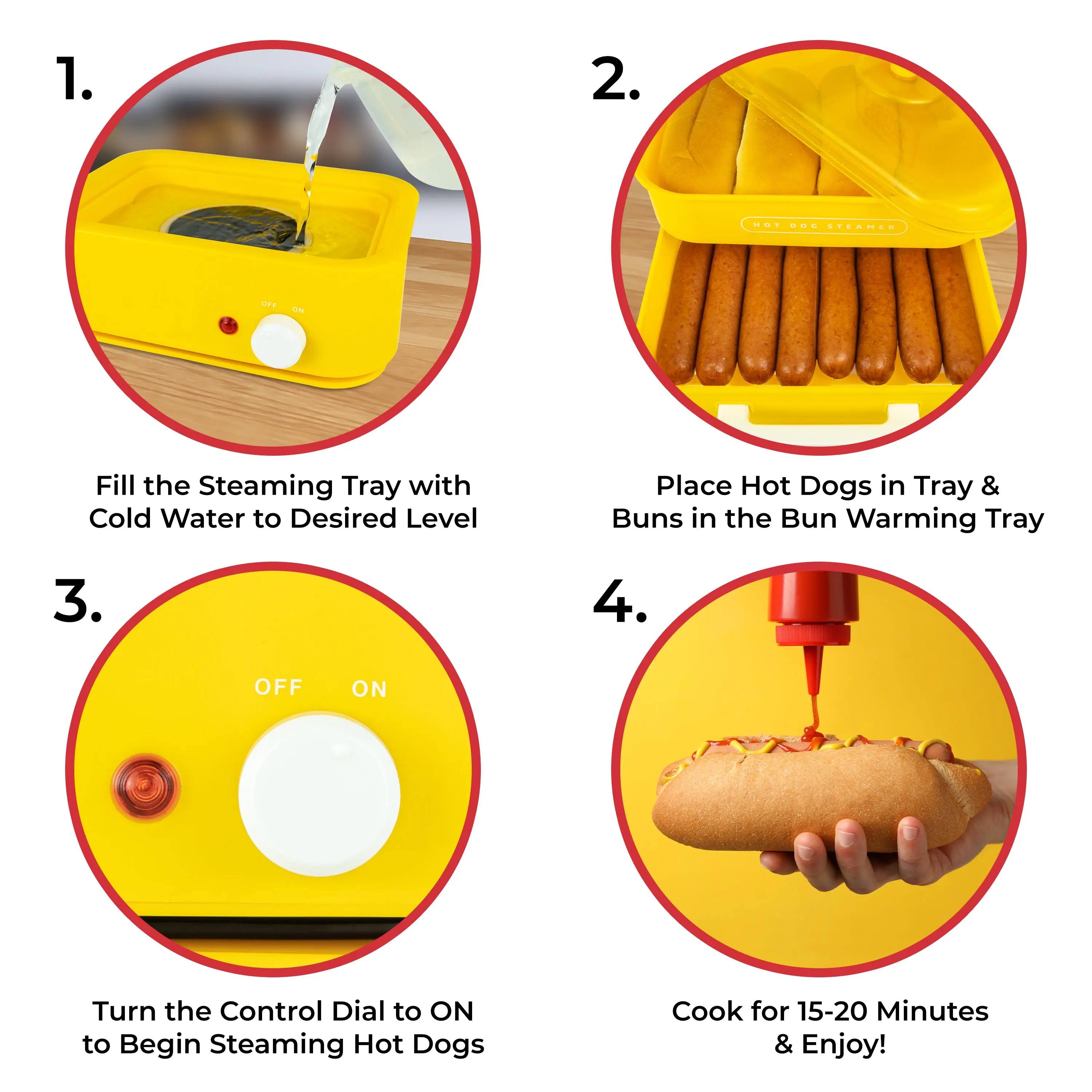 1.

OFF ON

Fill the Steaming Tray with Cold Water to Desired Level

2.

HOT DOG STEAMER

Place Hot Dogs in Tray & Buns in the Bun Warming Tray

3.

OFF ON

Turn the Control Dial to ON to Begin Steaming Hot Dogs

4.

Cook for 15-20 Minutes & Enjoy!