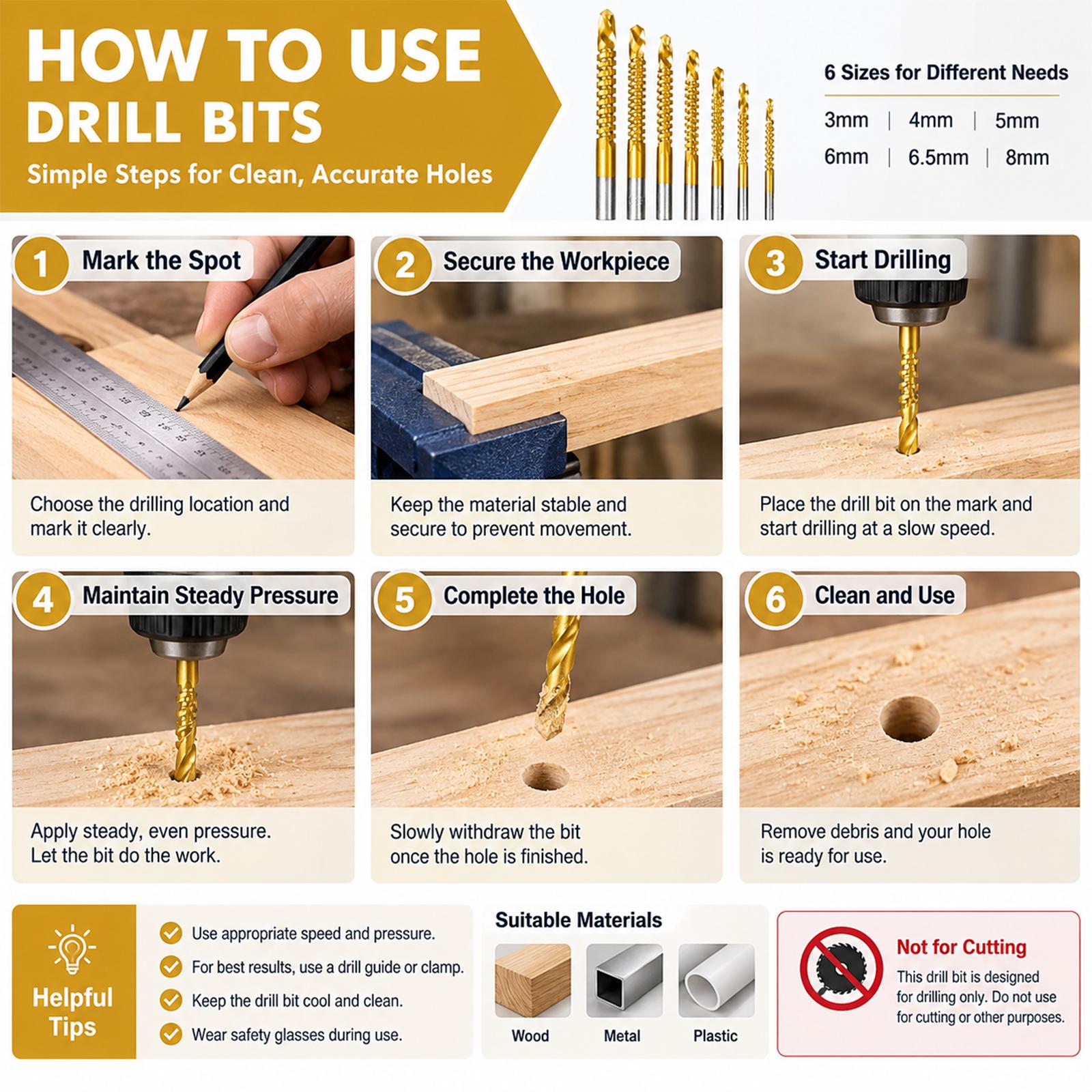 HOW TO USE
DRILL BITS
Simple Steps for Clean, Accurate Holes

6 Sizes for Different Needs
3mm | 4mm | 5mm
6mm | 6.5mm | 8mm

1 Mark the Spot
Choose the drilling location and mark it clearly.

2 Secure the Workpiece
Keep the material stable and secure to prevent movement.

3 Start Drilling
Place the drill bit on the mark and start drilling at a slow speed.

4 Maintain Steady Pressure
Apply steady, even pressure. Let the bit do the work.

5 Complete the Hole
Slowly withdraw the bit once the hole is finished.

6 Clean and Use
Remove debris and your hole is ready for use.

Helpful Tips
Use appropriate speed and pressure.
For best results, use a drill guide or clamp.
Keep the drill bit cool and clean.
Wear safety glasses during use.

Suitable Materials
Wood
Metal
Plastic

Not for Cutting
This drill bit is designed for drilling only. Do not use for cutting or other purposes.