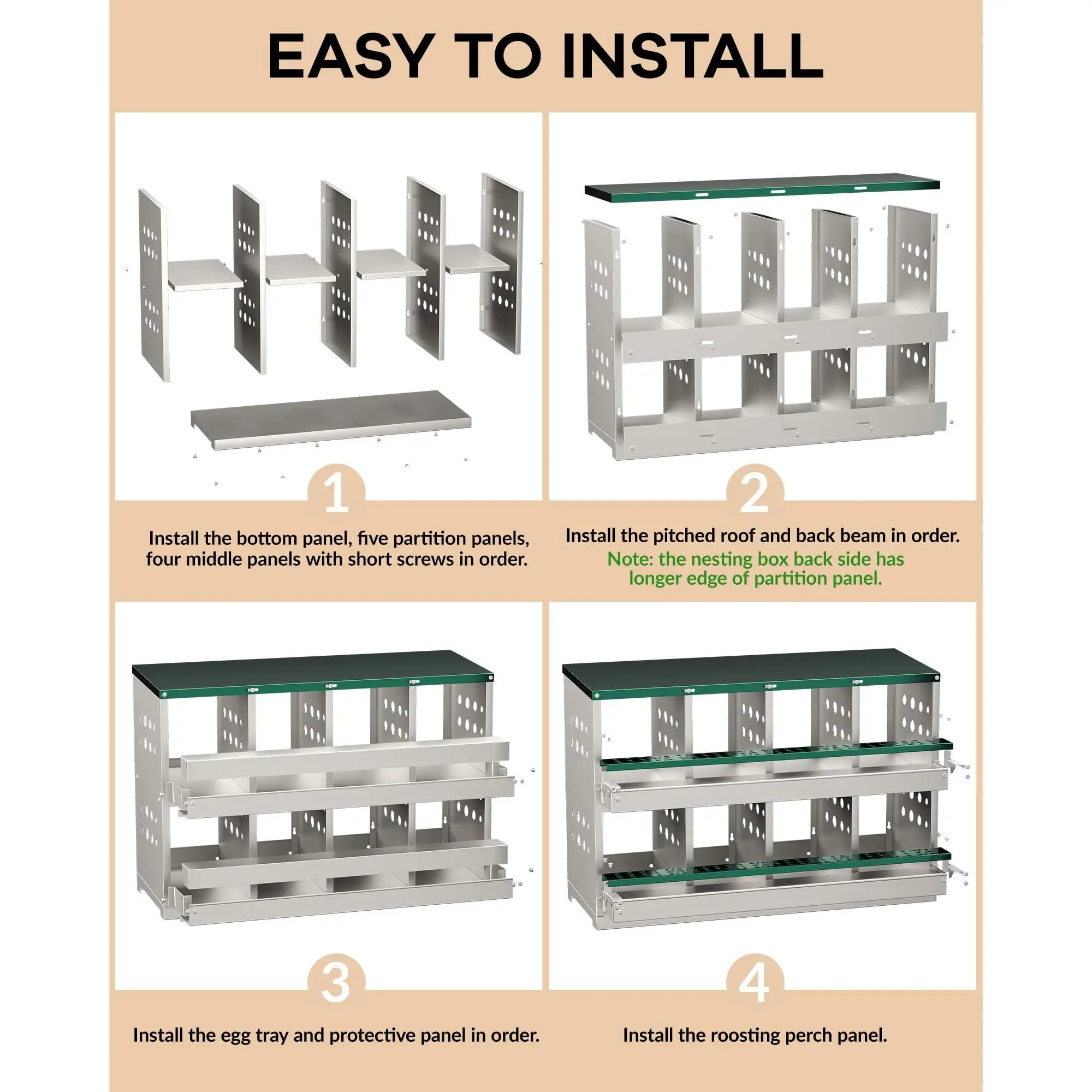 EASY TO INSTALL

1

Install the bottom panel, five partition panels, four middle panels with short screws in order.

2

Install the pitched roof and back beam in order.
Note: the nesting box back side has longer edge of partition panel.

3

Install the egg tray and protective panel in order.

4

Install the roosting perch panel.