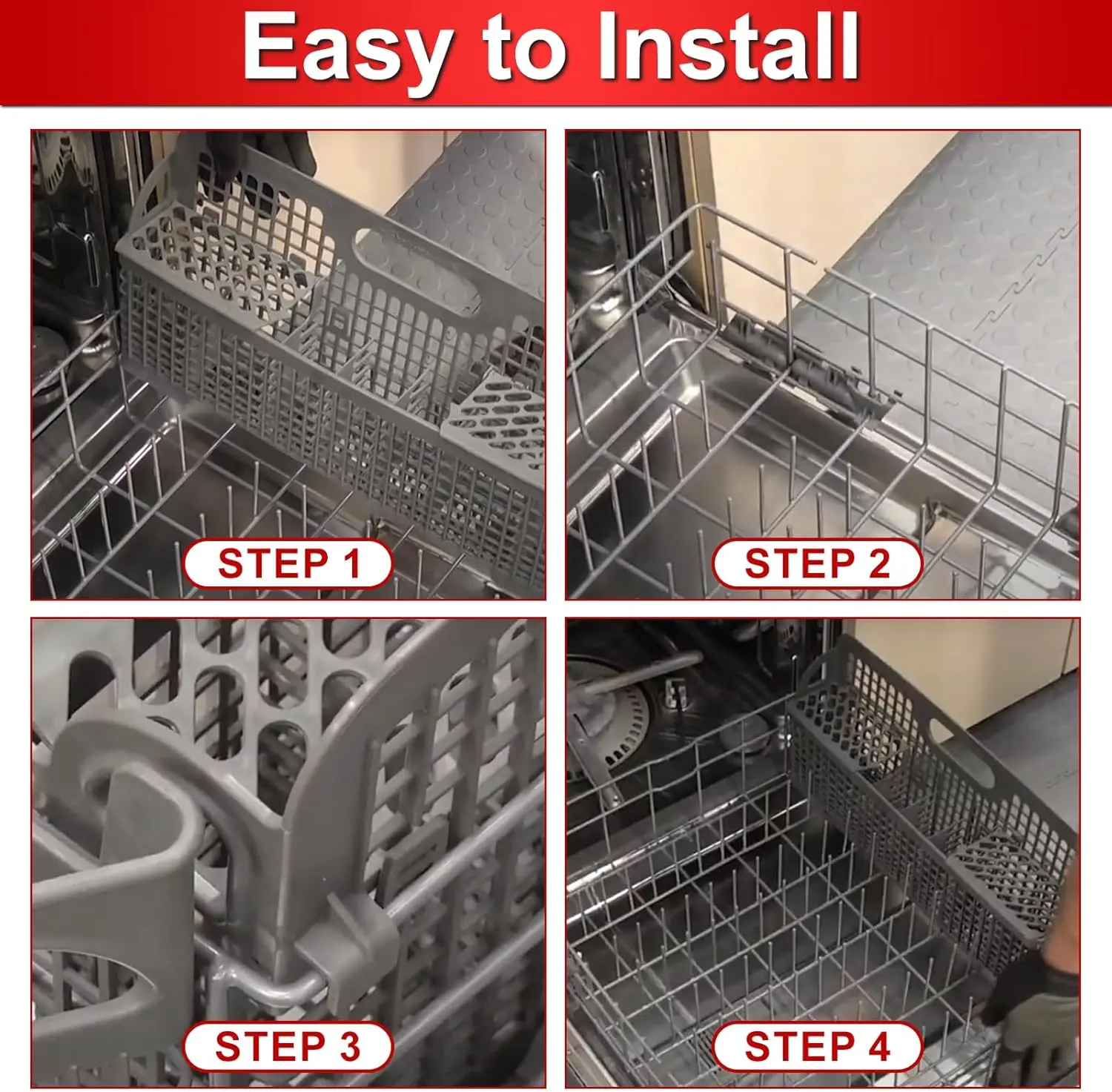 Easy to Install

STEP 1

STEP 2

STEP 3

STEP 4