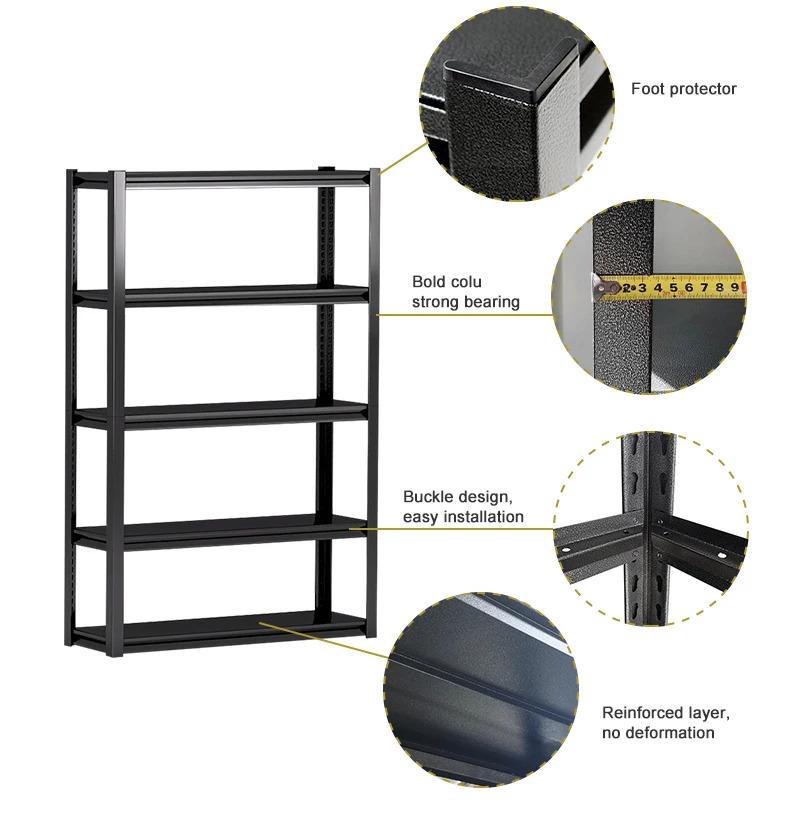 Foot protector

Bold colu
strong bearing

2 3 4 5 6 7 8 9

Buckle design,
easy installation

Reinforced layer,
no deformation