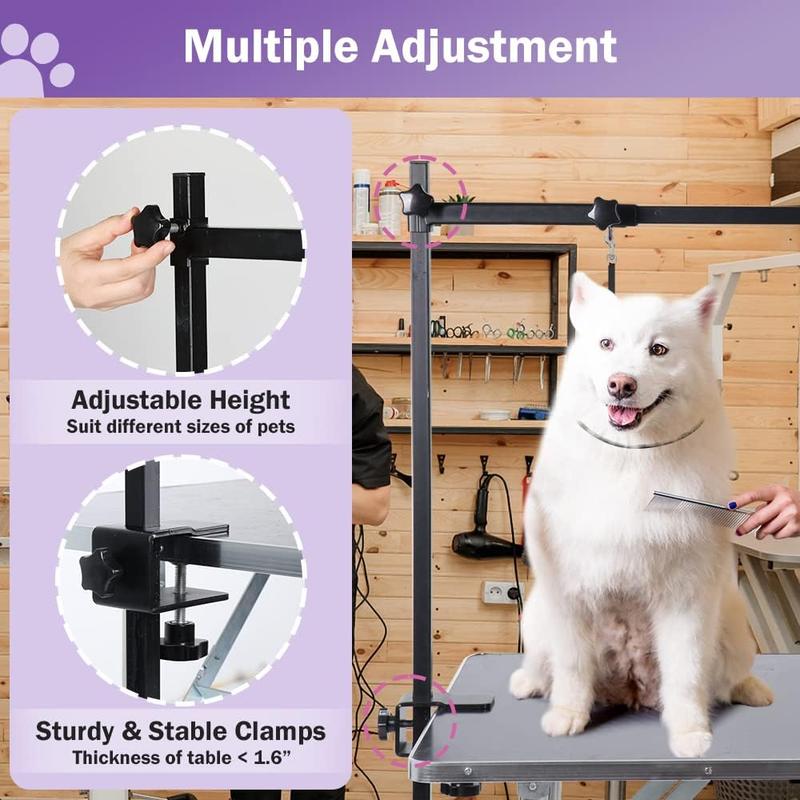 Multiple Adjustment

Adjustable Height
Suit different sizes of pets

Sturdy & Stable Clamps
Thickness of table < 1.6"