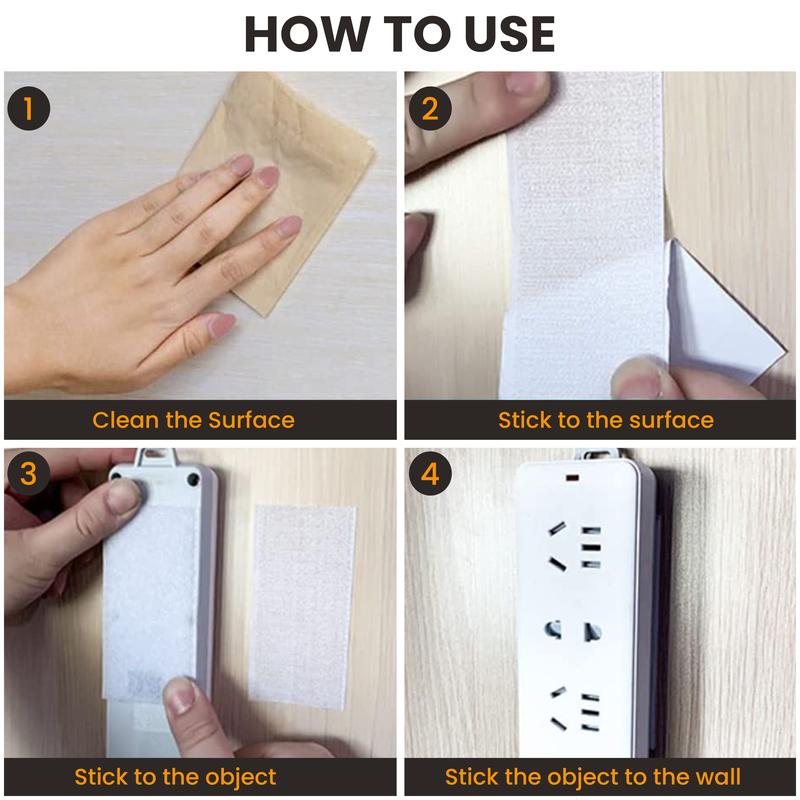 HOW TO USE

1

Clean the Surface

2

Stick to the surface

3

Stick to the object

4

Stick the object to the wall