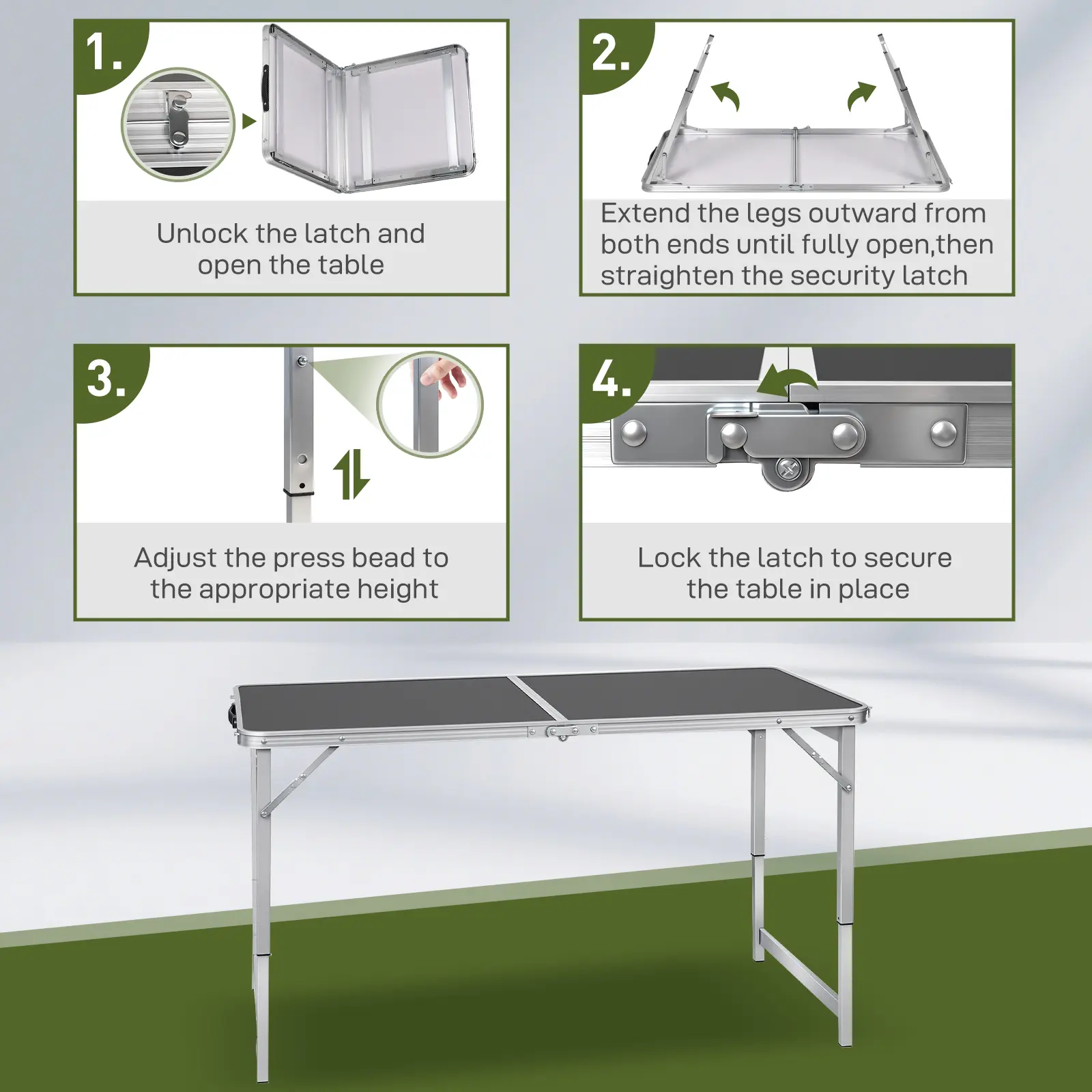 1.

Unlock the latch and open the table

2.

Extend the legs outward from both ends until fully open,then straighten the security latch

3.

Adjust the press bead to the appropriate height

4.

Lock the latch to secure the table in place