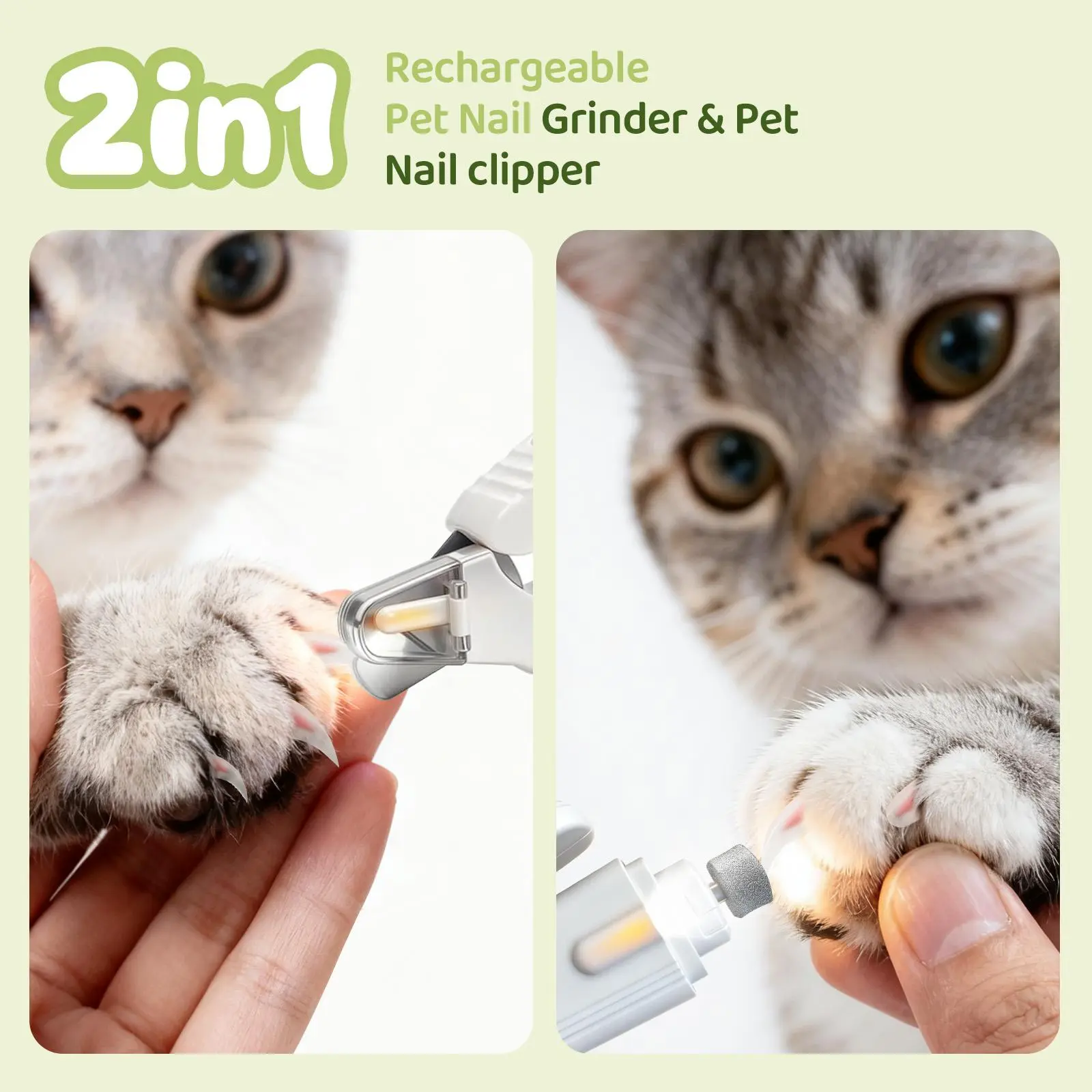 2in1

Rechargeable Pet Nail Grinder & Pet Nail clipper