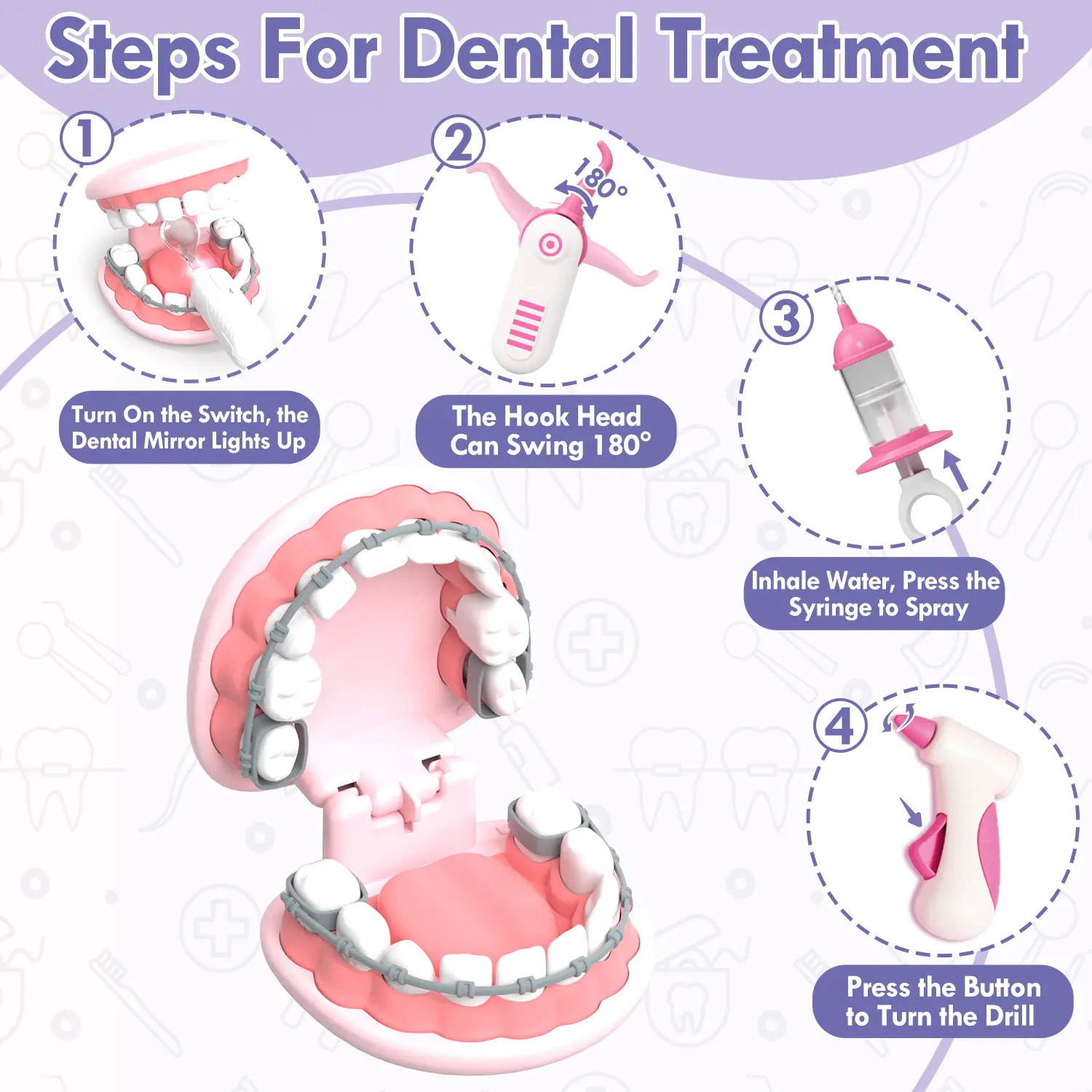 Steps For Dental Treatment

1

Turn On the Switch, the Dental Mirror Lights Up

2

180°

The Hook Head Can Swing 180°

3

Inhale Water, Press the Syringe to Spray

4

Press the Button to Turn the Drill