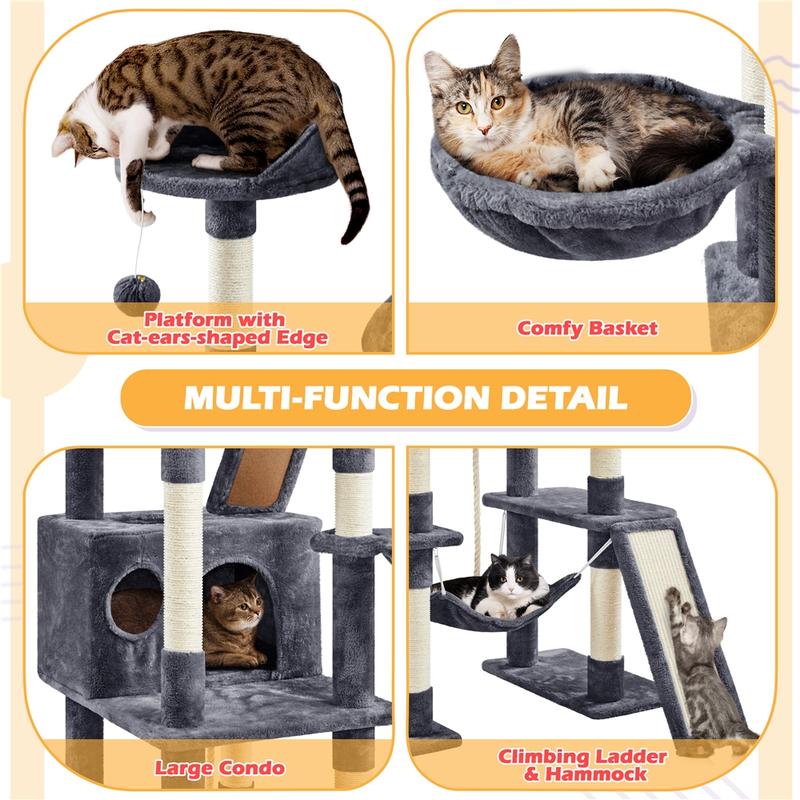 Platform with Cat-ears-shaped Edge

Comfy Basket

MULTI-FUNCTION DETAIL

Large Condo

Climbing Ladder & Hammock